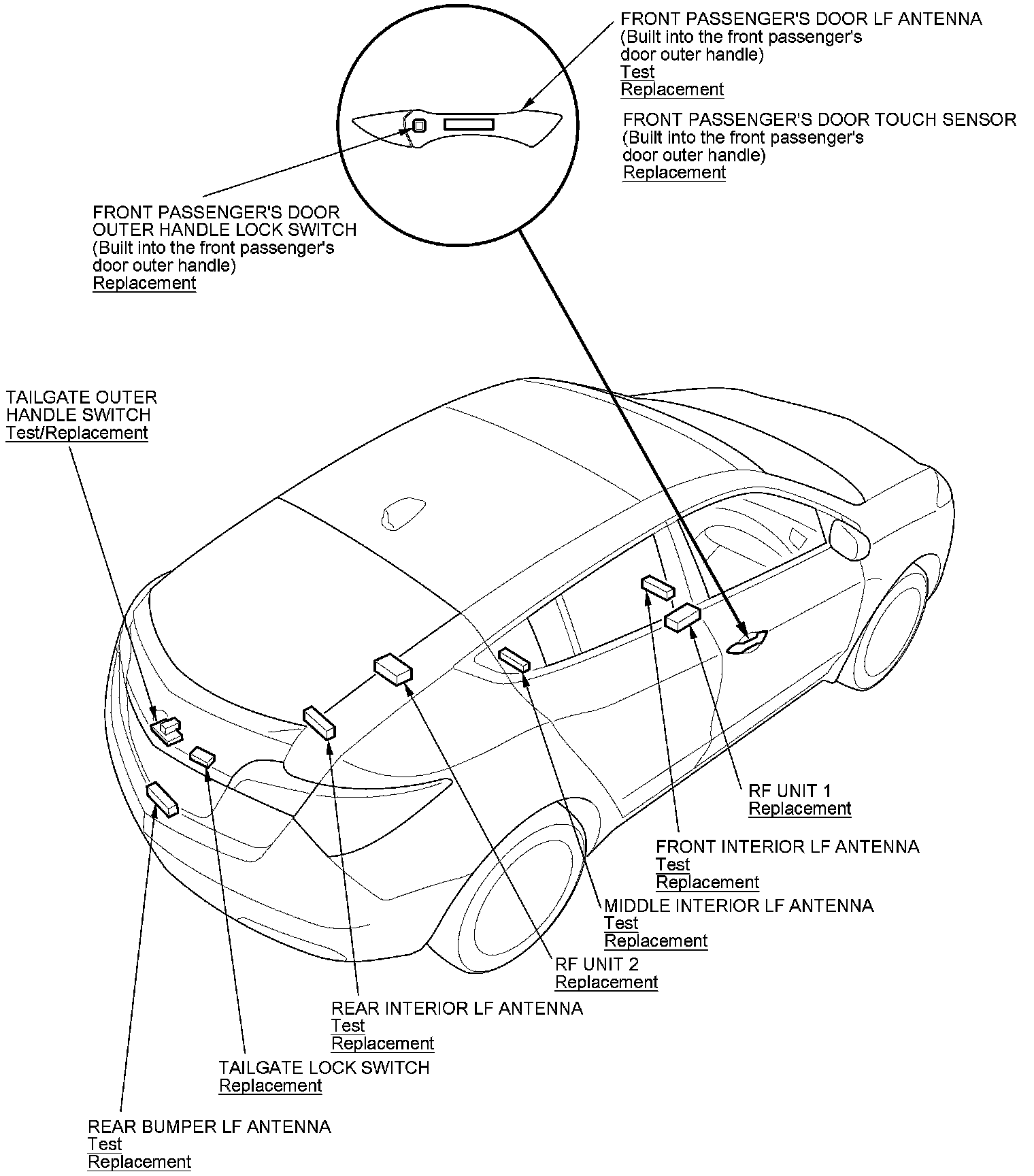 FRONT PASSENGER'S DOOR LF ANTENNA
(Built into the front passenger's door outer handle)
Test
Replacement

FRONT PASSENGER'S DOOR TOUCH SENSOR
(Built into the front passenger's door outer handle)
Replacement

FRONT PASSENGER'S DOOR OUTER HANDLE LOCK SWITCH
(Built into the front passenger's door outer handle)
Replacement

TAILGATE OUTER HANDLE SWITCH
Test/Replacement

RF UNIT 1
Replacement

FRONT INTERIOR LF ANTENNA
Test
Replacement

MIDDLE INTERIOR LF ANTENNA
Test
Replacement

RF UNIT 2
Replacement

REAR INTERIOR LF ANTENNA
Test
Replacement

TAILGATE LOCK SWITCH
Replacement

REAR BUMPER LF ANTENNA
Test
Replacement