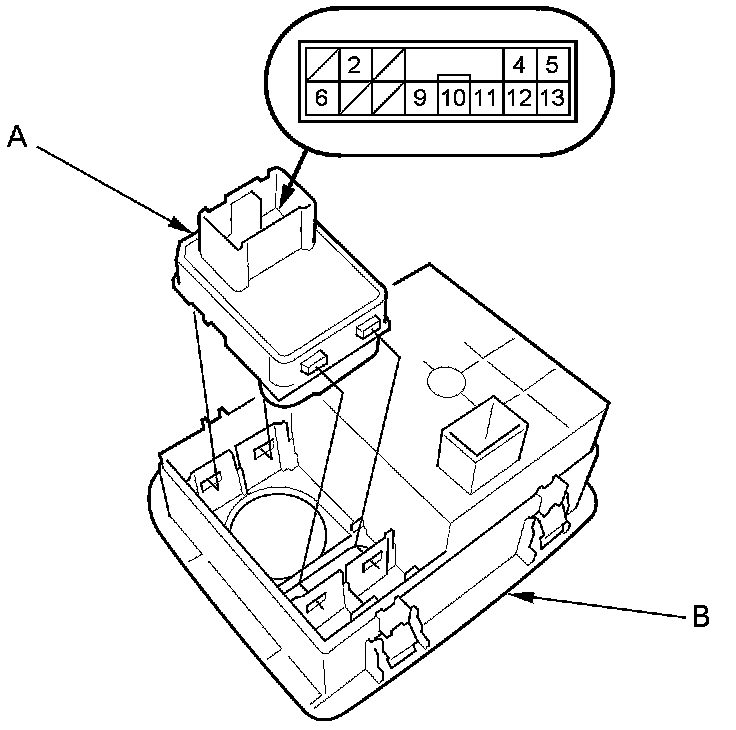 2 4 5
6 9 10 11 12 13

A

B