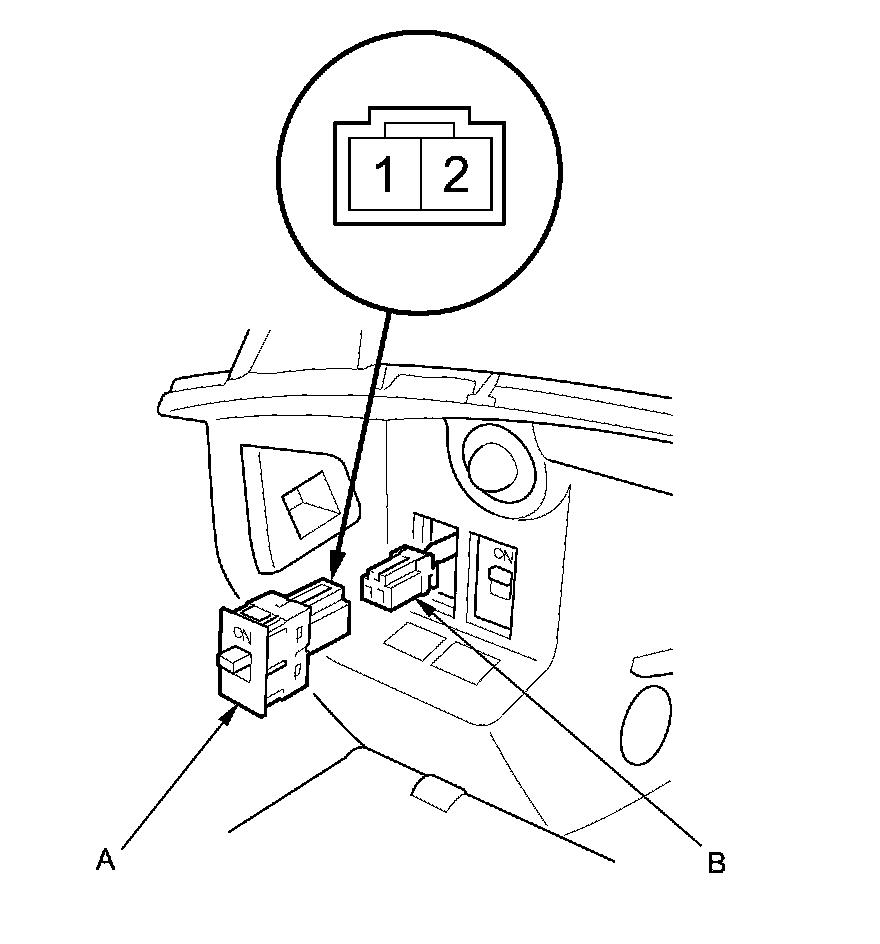 1 2

ON

ON

A

B