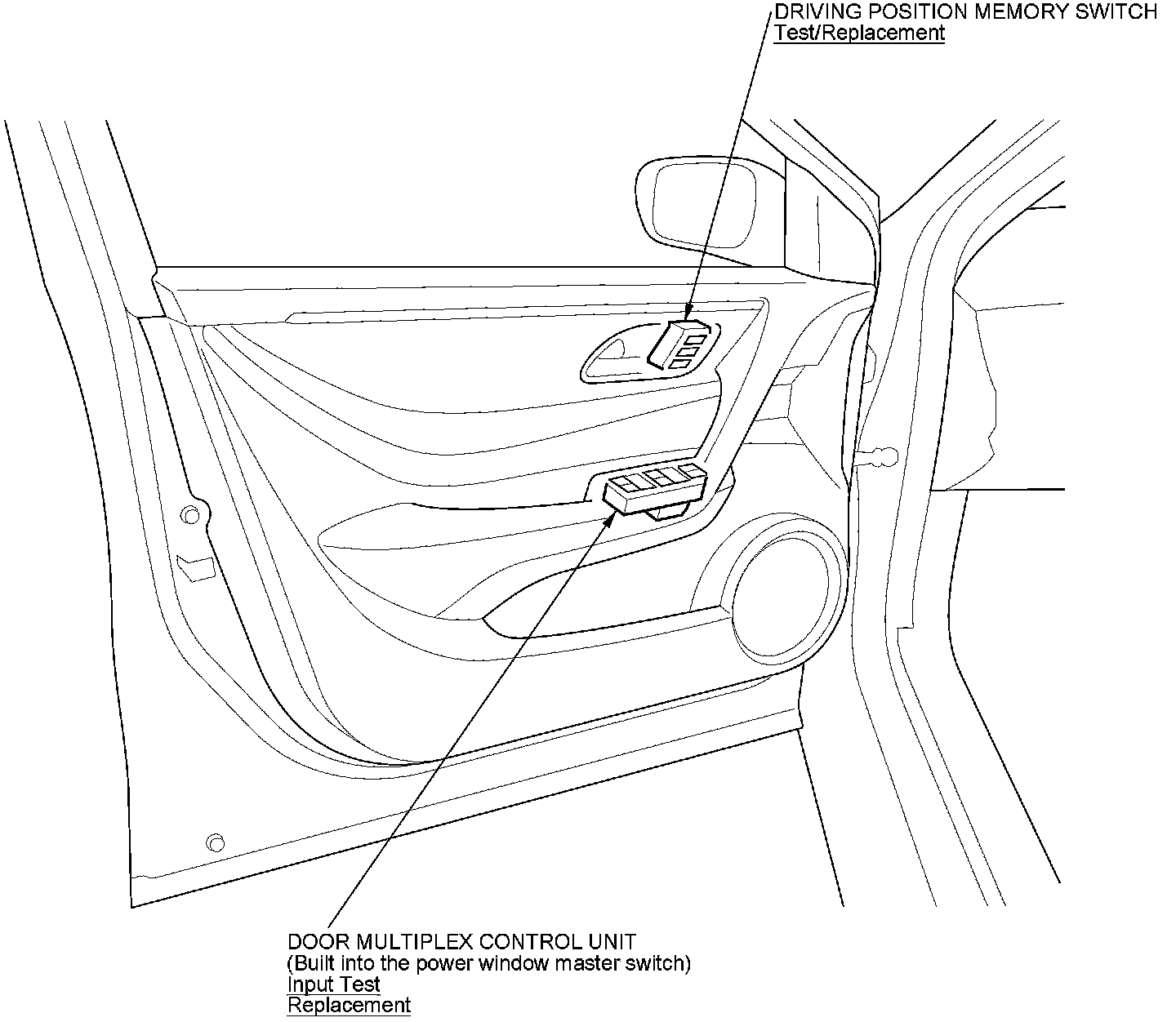 DRIVING POSITION MEMORY SWITCH
Test/Replacement

DOOR MULTIPLEX CONTROL UNIT
(Built into the power window master switch)
Input Test
Replacement