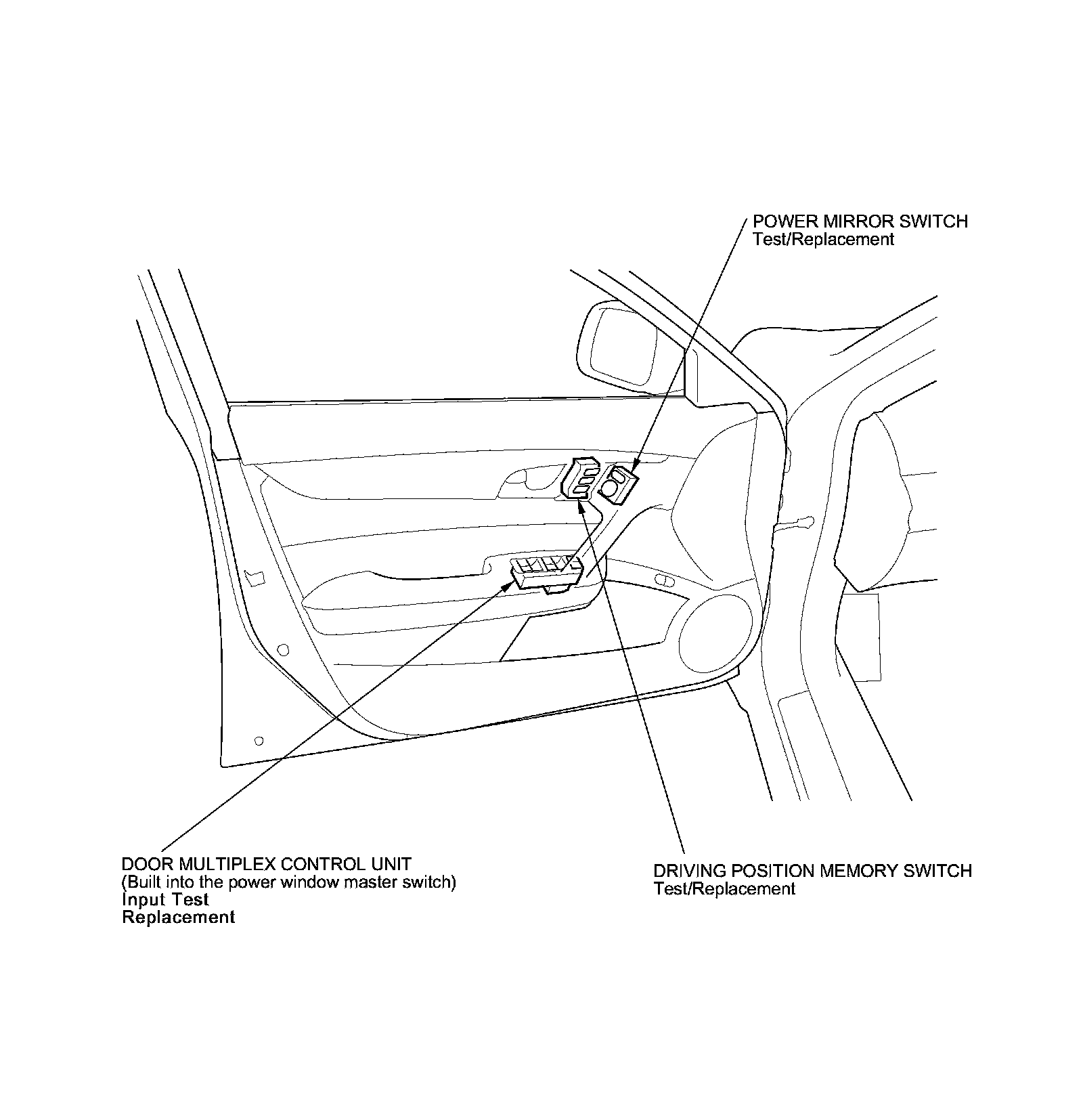 POWER MIRROR SWITCH
Test/Replacement

DOOR MULTIPLEX CONTROL UNIT
(Built into the power window master switch)
Input Test
Replacement

DRIVING POSITION MEMORY SWITCH
Test/Replacement