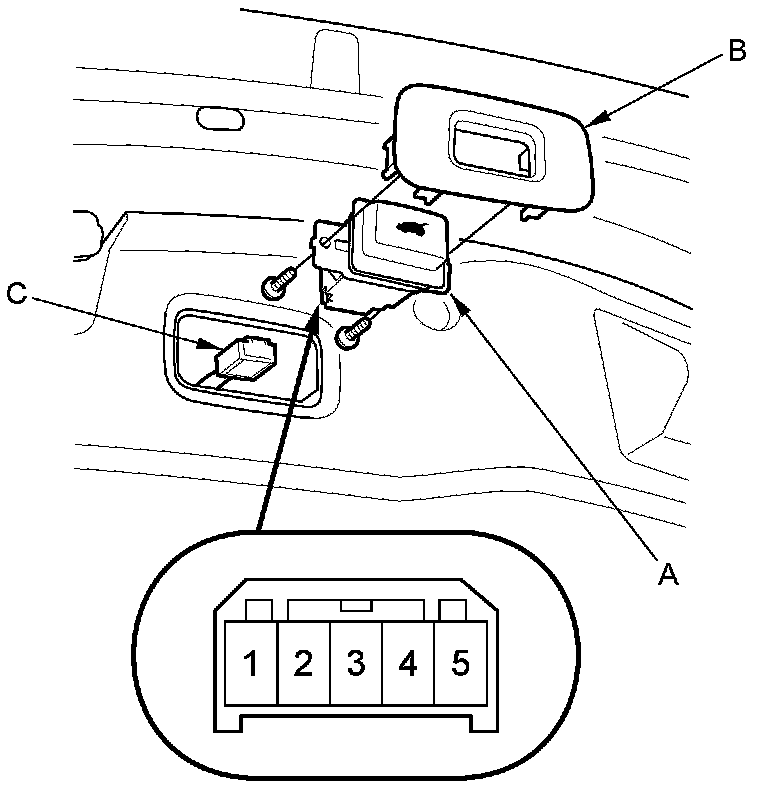 B

C

A

1 2 3 4 5