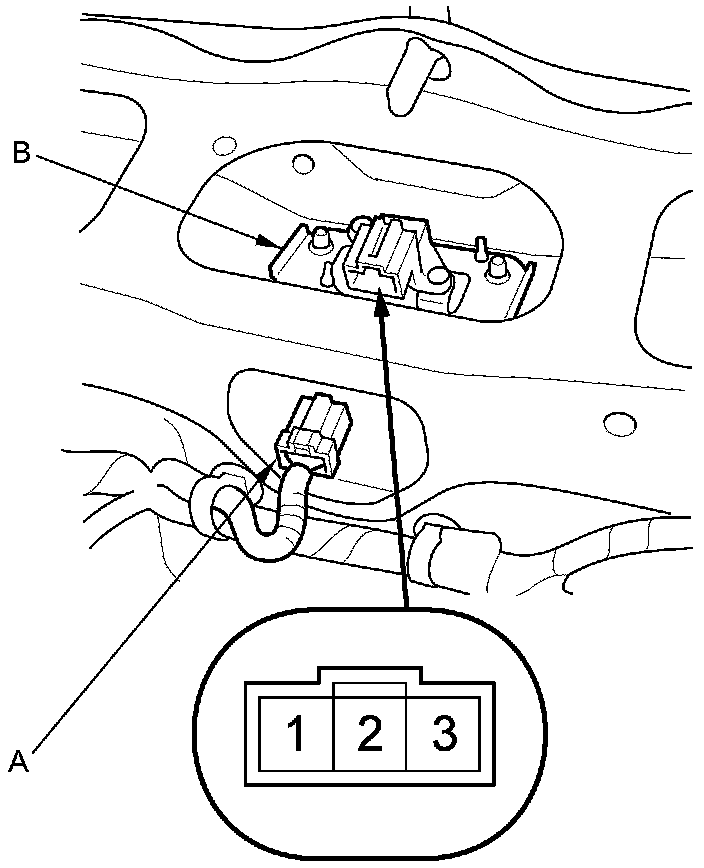 B

A

1 2 3