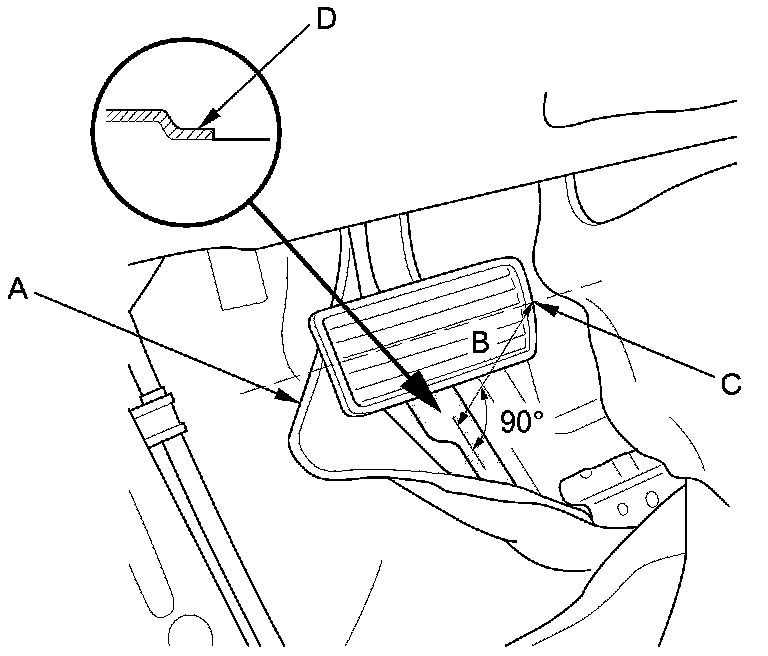 D
A
B
C
90°