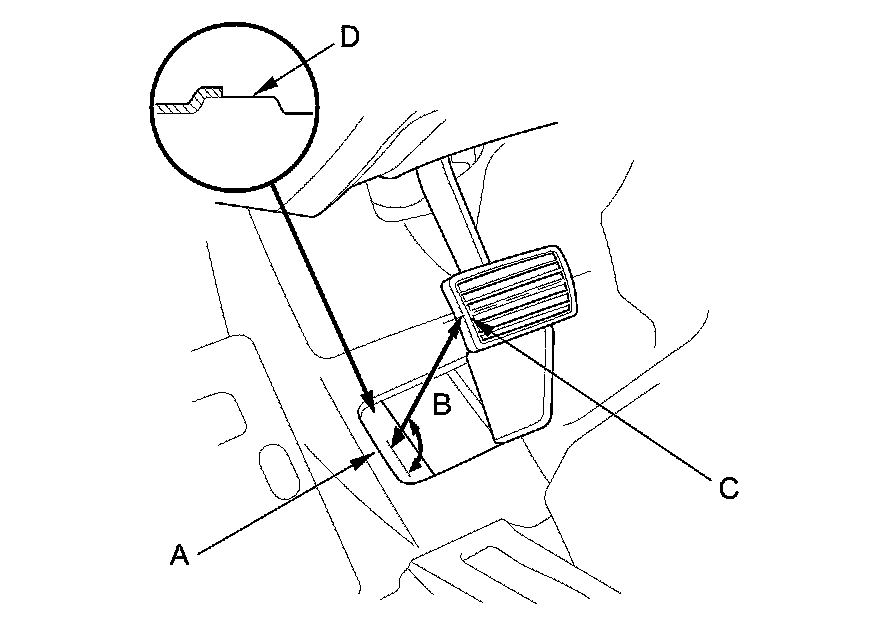 D
B
C
A