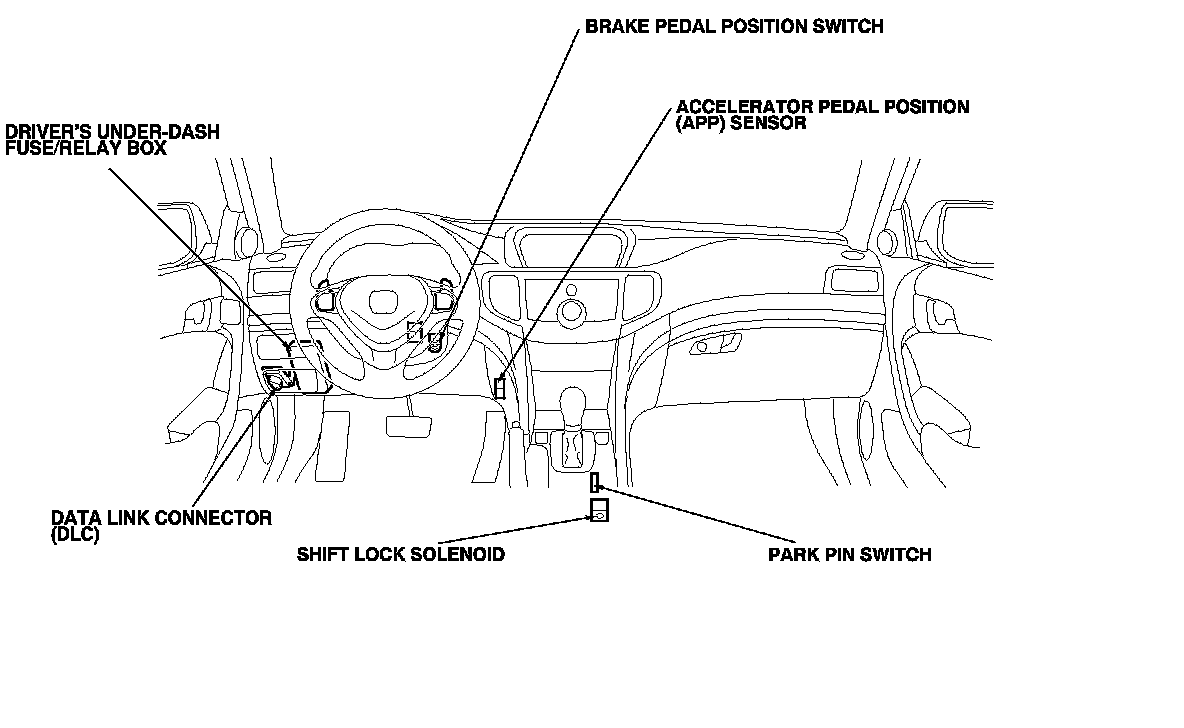 BRAKE PEDAL POSITION SWITCH

ACCELERATOR PEDAL POSITION (APP) SENSOR

DRIVER'S UNDER-DASH FUSE/RELAY BOX

DATA LINK CONNECTOR (DLC)

SHIFT LOCK SOLENOID

PARK PIN SWITCH