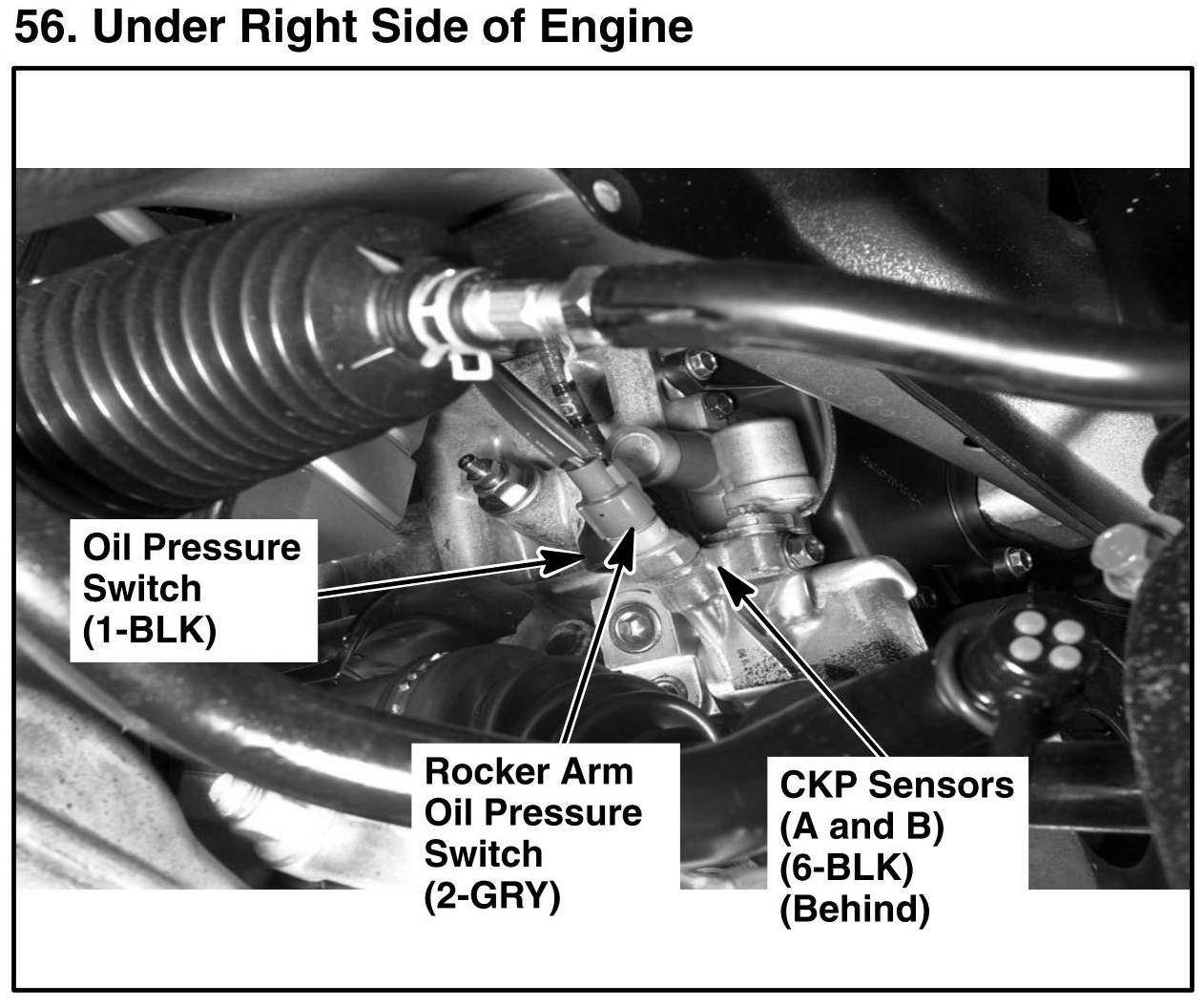 56. Under Right Side of Engine

Oil Pressure Switch (1-BLK)

Rocker Arm Oil Pressure Switch (2-GRY)

CKP Sensors (A and B) (6-BLK) (Behind)