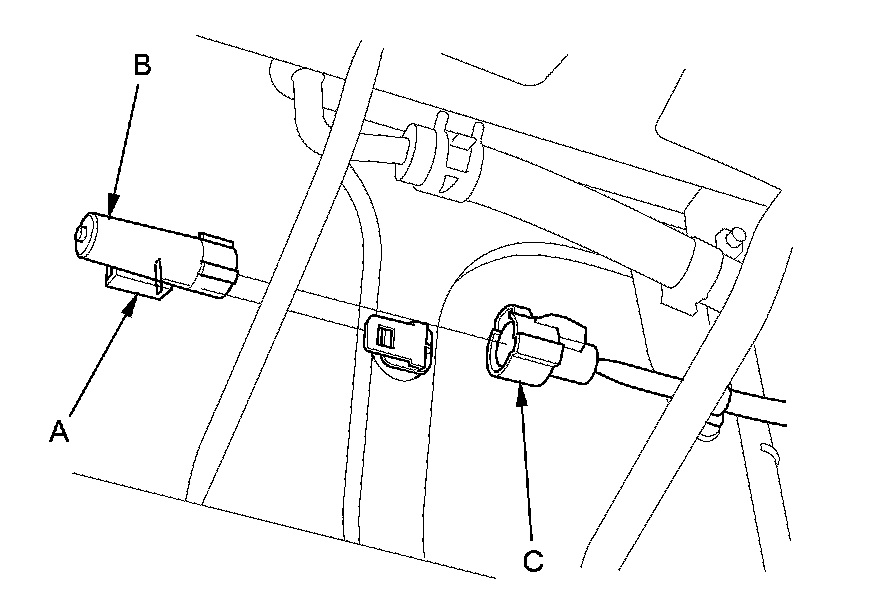 B
A
C