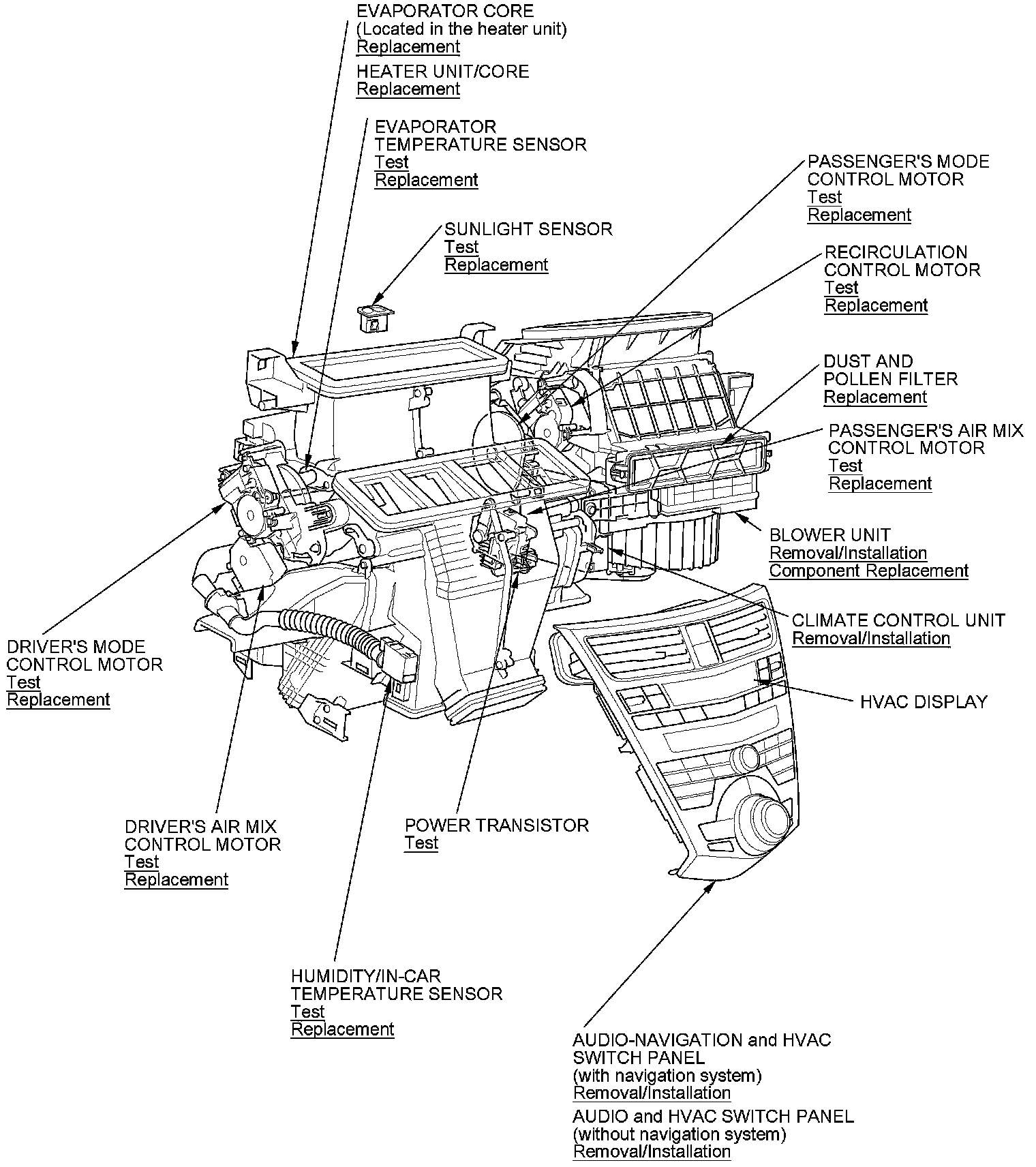 EVAPORATOR CORE
(Located in the heater unit)
Replacement

HEATER UNIT/CORE
Replacement

EVAPORATOR
TEMPERATURE SENSOR
Test
Replacement

SUNLIGHT SENSOR
Test
Replacement

PASSENGER'S MODE
CONTROL MOTOR
Test
Replacement

RECIRCULATION
CONTROL MOTOR
Test
Replacement

DUST AND
POLLEN FILTER
Replacement

PASSENGER'S AIR MIX
CONTROL MOTOR
Test
Replacement

BLOWER UNIT
Removal/Installation
Component Replacement

CLIMATE CONTROL UNIT
Removal/Installation

HVAC DISPLAY

DRIVER'S MODE
CONTROL MOTOR
Test
Replacement

DRIVER'S AIR MIX
CONTROL MOTOR
Test
Replacement

POWER TRANSISTOR
Test

HUMIDITY/IN-CAR
TEMPERATURE SENSOR
Test
Replacement

AUDIO-NAVIGATION and HVAC
SWITCH PANEL
(with navigation system)
Removal/Installation

AUDIO and HVAC SWITCH PANEL
(without navigation system)
Removal/Installation