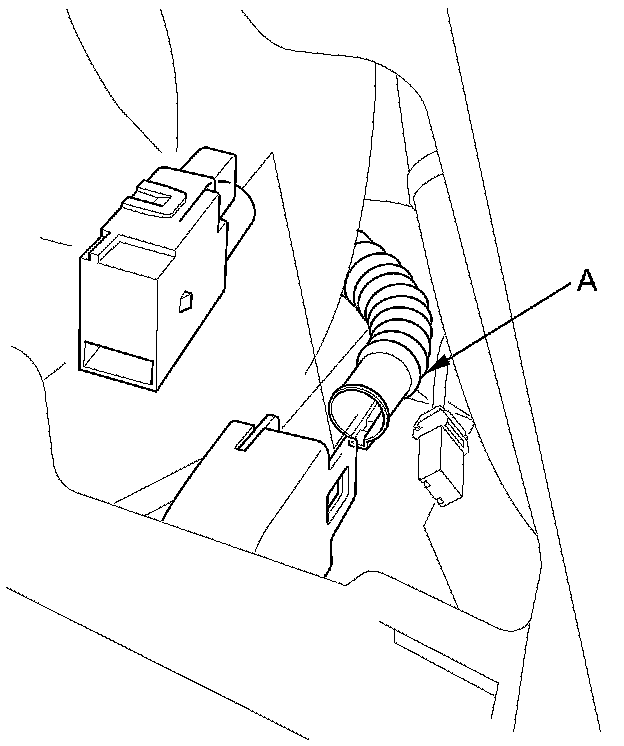 A