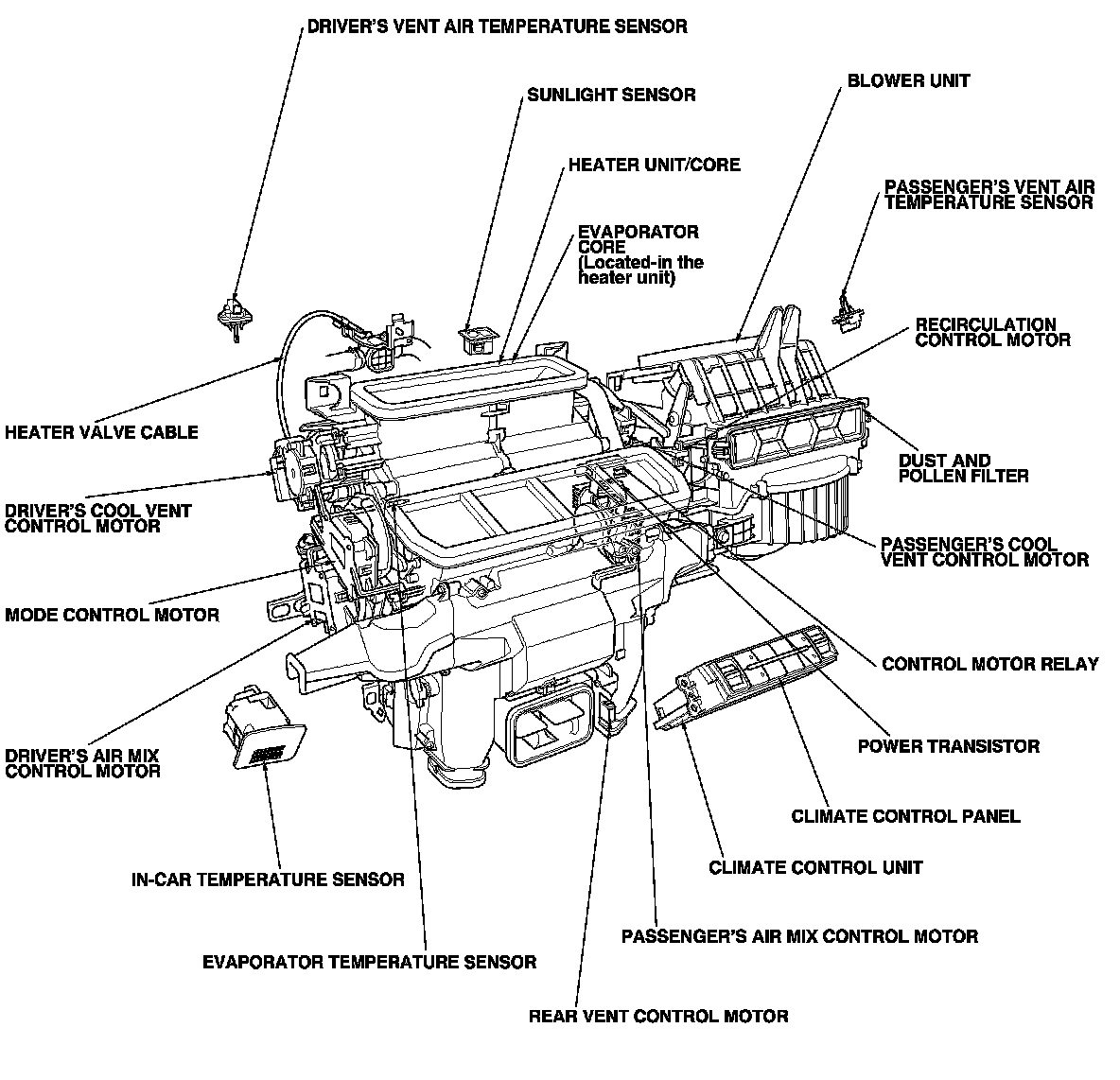 DRIVER'S VENT AIR TEMPERATURE SENSOR

SUNLIGHT SENSOR

BLOWER UNIT

HEATER UNIT/CORE

PASSENGER'S VENT AIR TEMPERATURE SENSOR

EVAPORATOR CORE (Located-in the heater unit)

RECIRCULATION CONTROL MOTOR

HEATER VALVE CABLE

DUST AND POLLEN FILTER

DRIVER'S COOL VENT CONTROL MOTOR

PASSENGER'S COOL VENT CONTROL MOTOR

MODE CONTROL MOTOR

CONTROL MOTOR RELAY

DRIVER'S AIR MIX CONTROL MOTOR

POWER TRANSISTOR

CLIMATE CONTROL PANEL

CLIMATE CONTROL UNIT

IN-CAR TEMPERATURE SENSOR

PASSENGER'S AIR MIX CONTROL MOTOR

EVAPORATOR TEMPERATURE SENSOR

REAR VENT CONTROL MOTOR