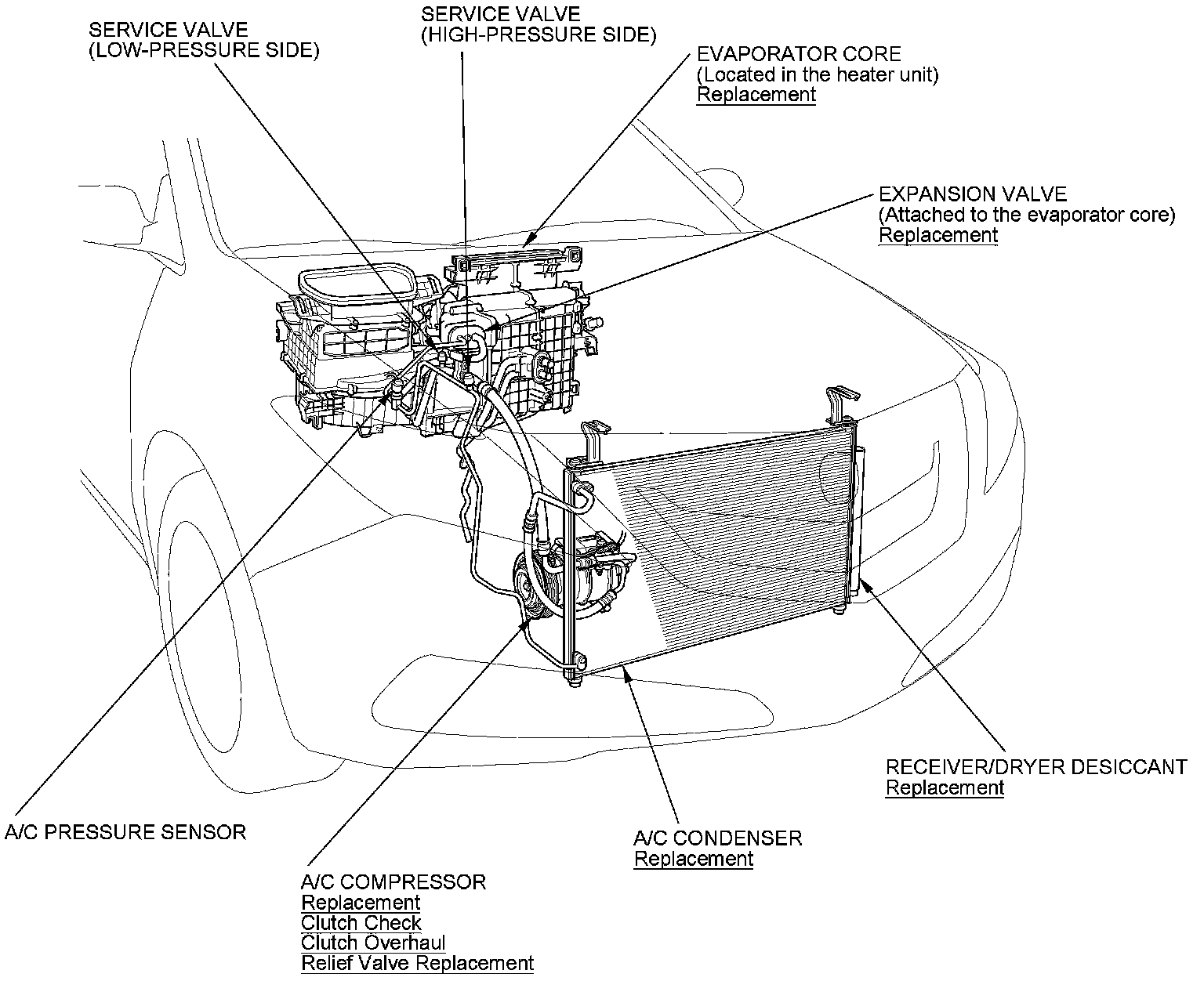 SERVICE VALVE
(LOW-PRESSURE SIDE)

SERVICE VALVE
(HIGH-PRESSURE SIDE)

EVAPORATOR CORE
(Located in the heater unit)
Replacement

EXPANSION VALVE
(Attached to the evaporator core)
Replacement

RECEIVER/DRYER DESICCANT
Replacement

A/C PRESSURE SENSOR

A/C CONDENSER
Replacement

A/C COMPRESSOR
Replacement
Clutch Check
Clutch Overhaul
Relief Valve Replacement