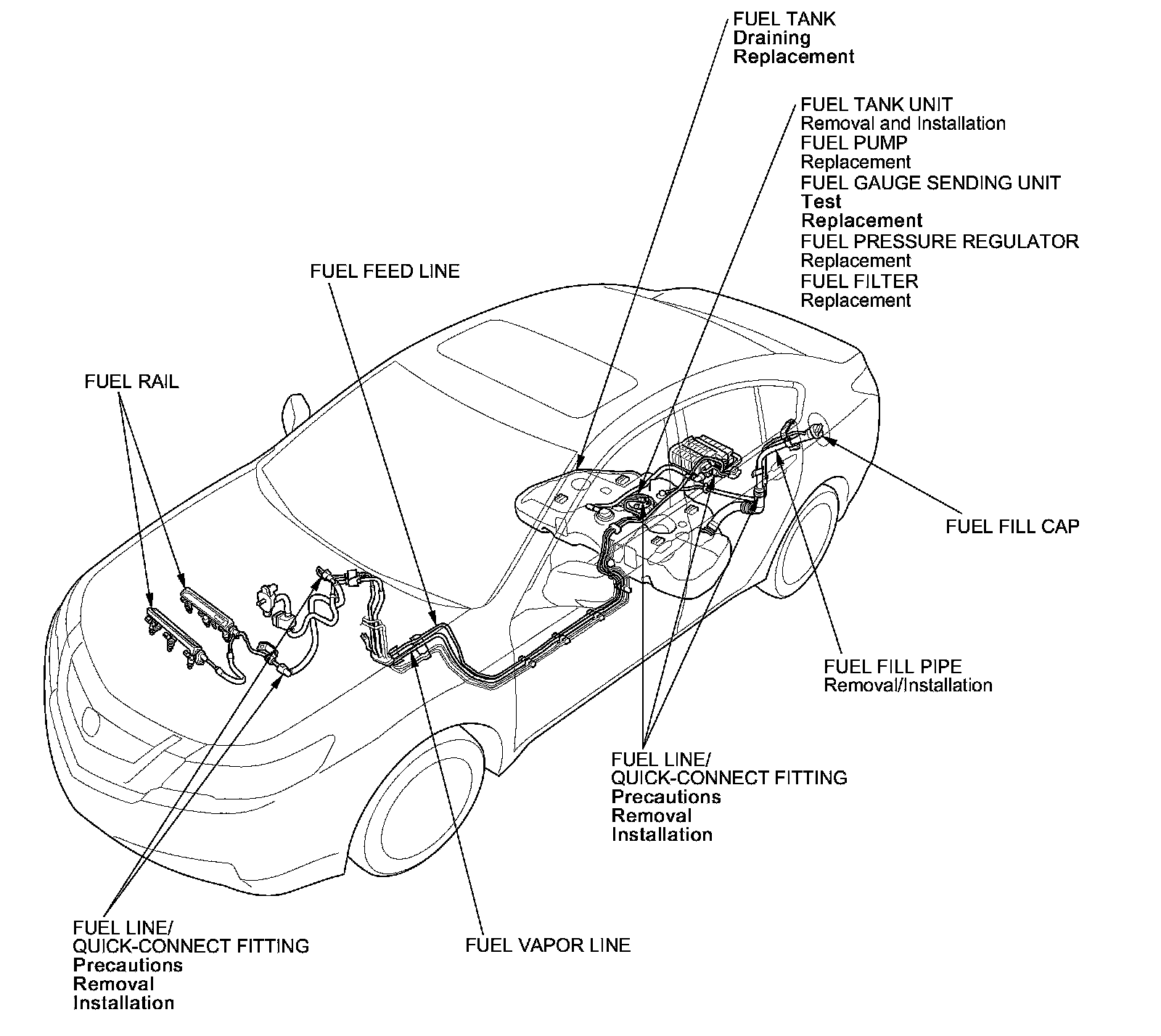 FUEL TANK
Draining
Replacement

FUEL TANK UNIT
Removal and Installation
FUEL PUMP
Replacement
FUEL GAUGE SENDING UNIT
Test
Replacement
FUEL PRESSURE REGULATOR
Replacement
FUEL FILTER
Replacement

FUEL FEED LINE

FUEL RAIL

FUEL FILL CAP

FUEL FILL PIPE
Removal/Installation

FUEL LINE/
QUICK-CONNECT FITTING
Precautions
Removal
Installation

FUEL LINE/
QUICK-CONNECT FITTING
Precautions
Removal
Installation

FUEL VAPOR LINE