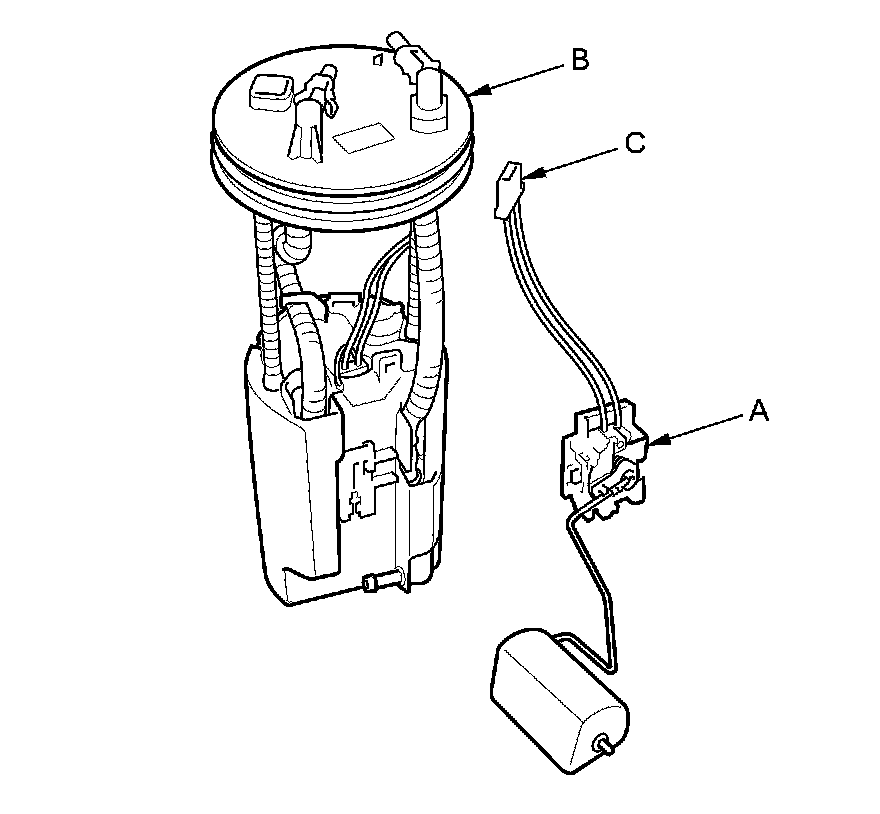 B

C

A