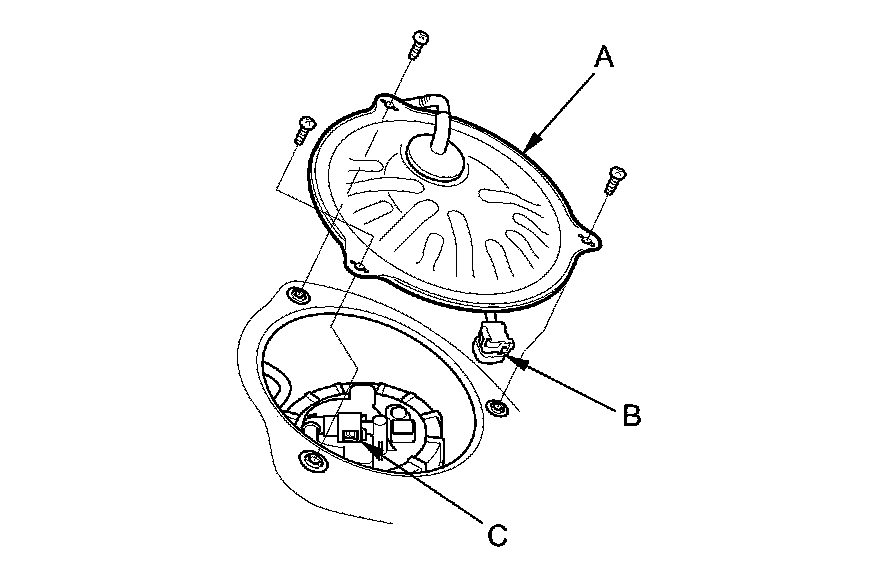 A
B
C