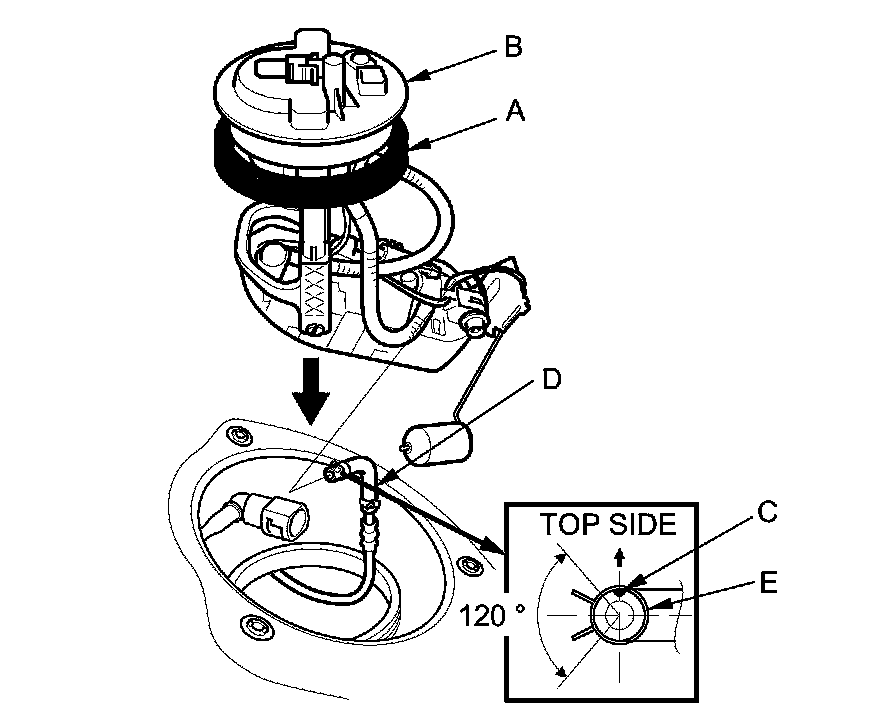 B

A

D

TOP SIDE

C

E

120 °