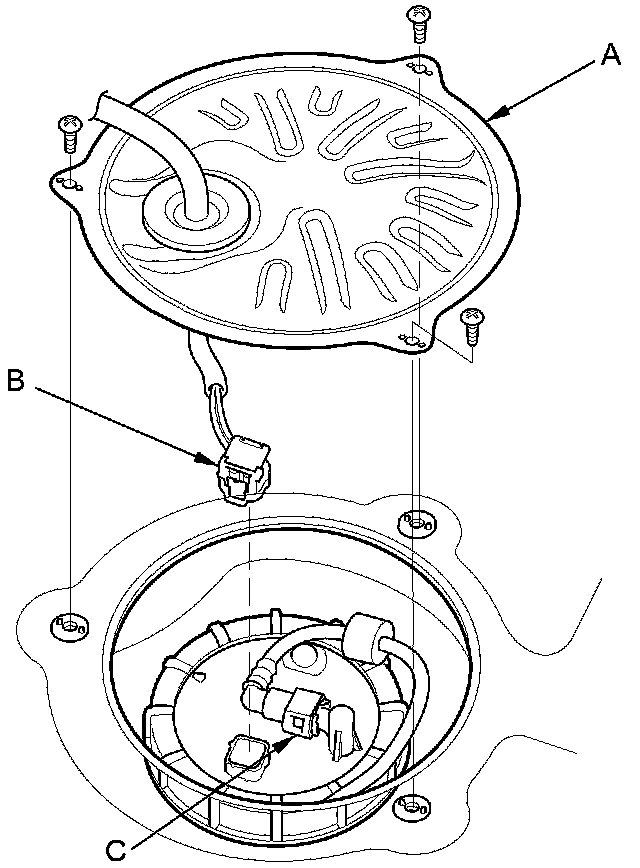 A
B
C