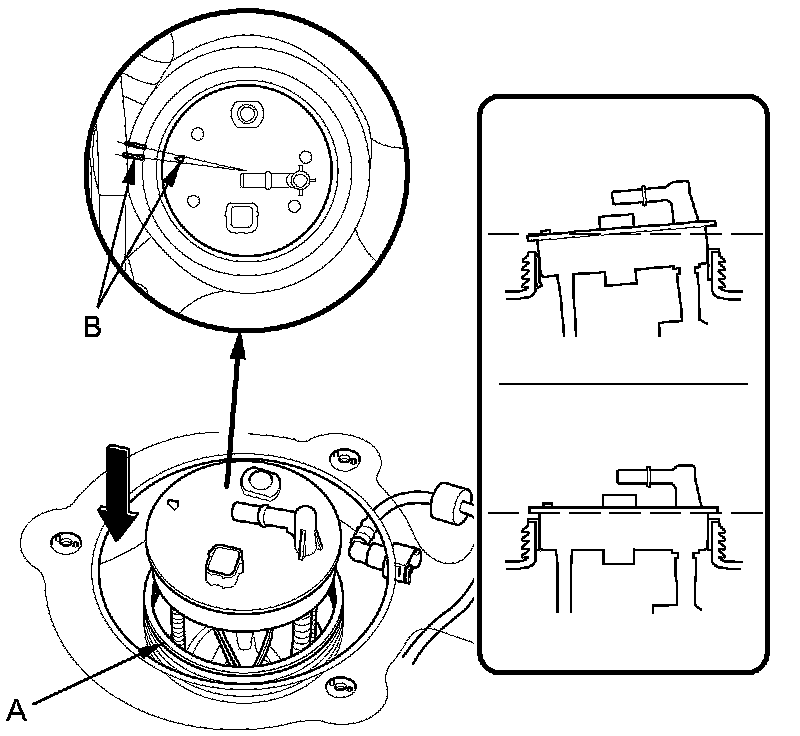 B

A