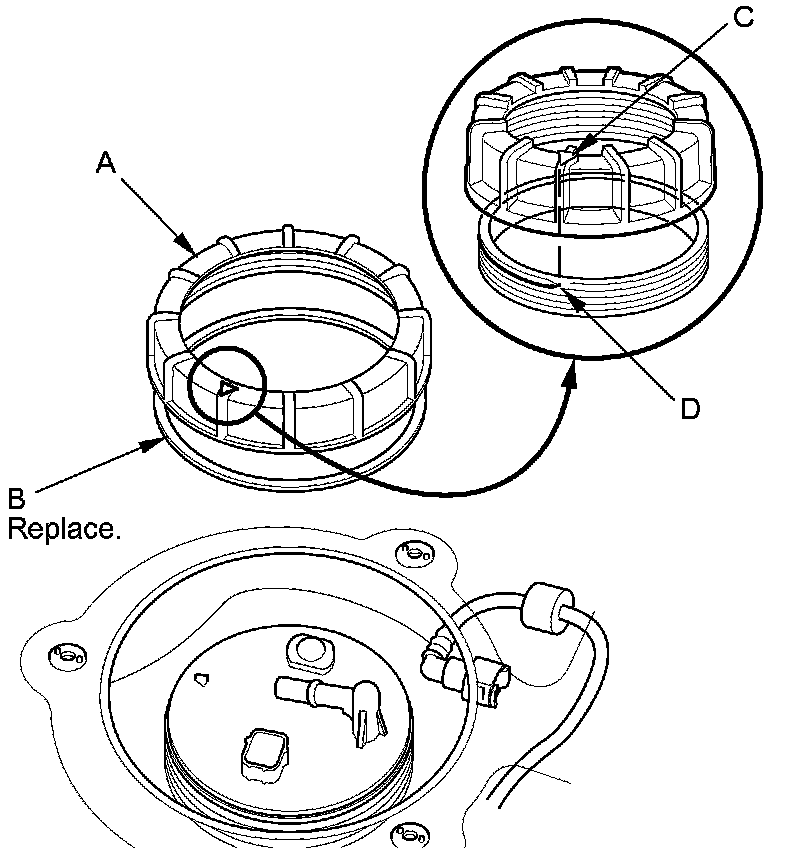 C
A
D
B
Replace.