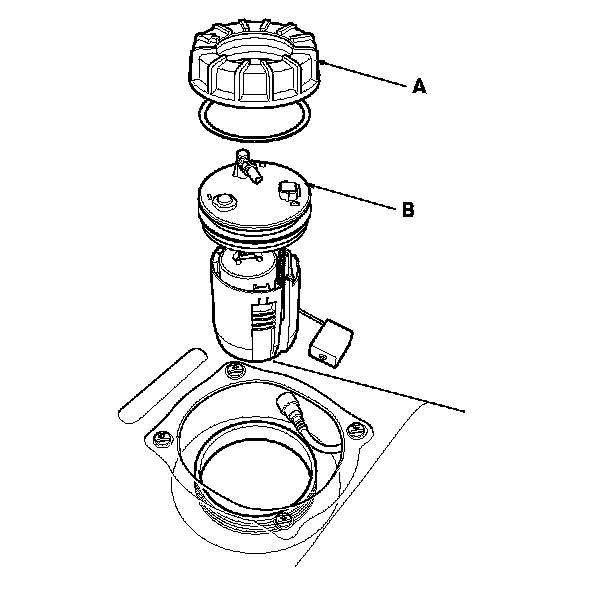 A

B