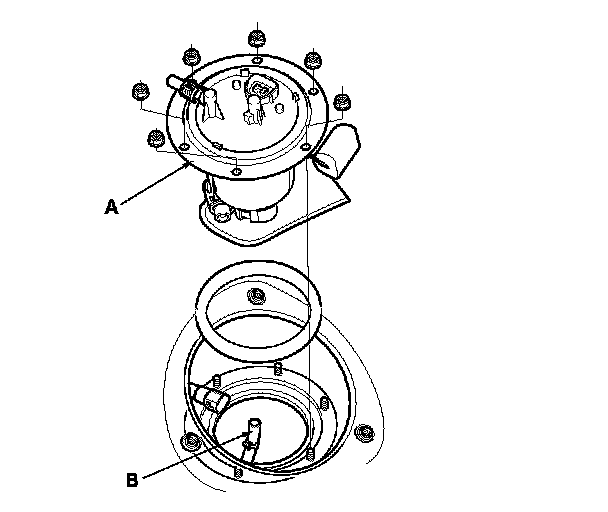 A

B