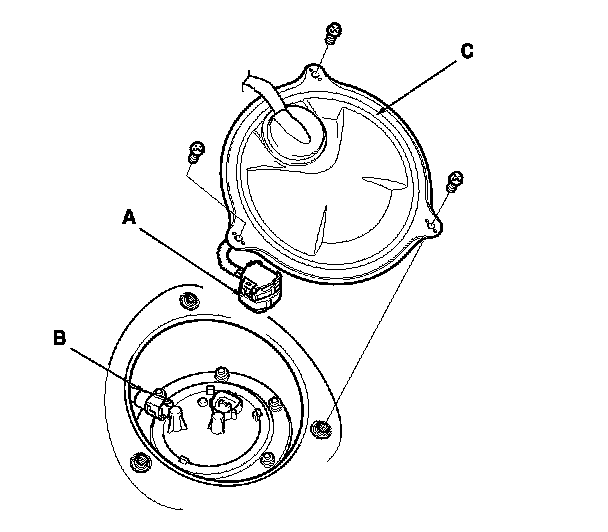 C
A
B