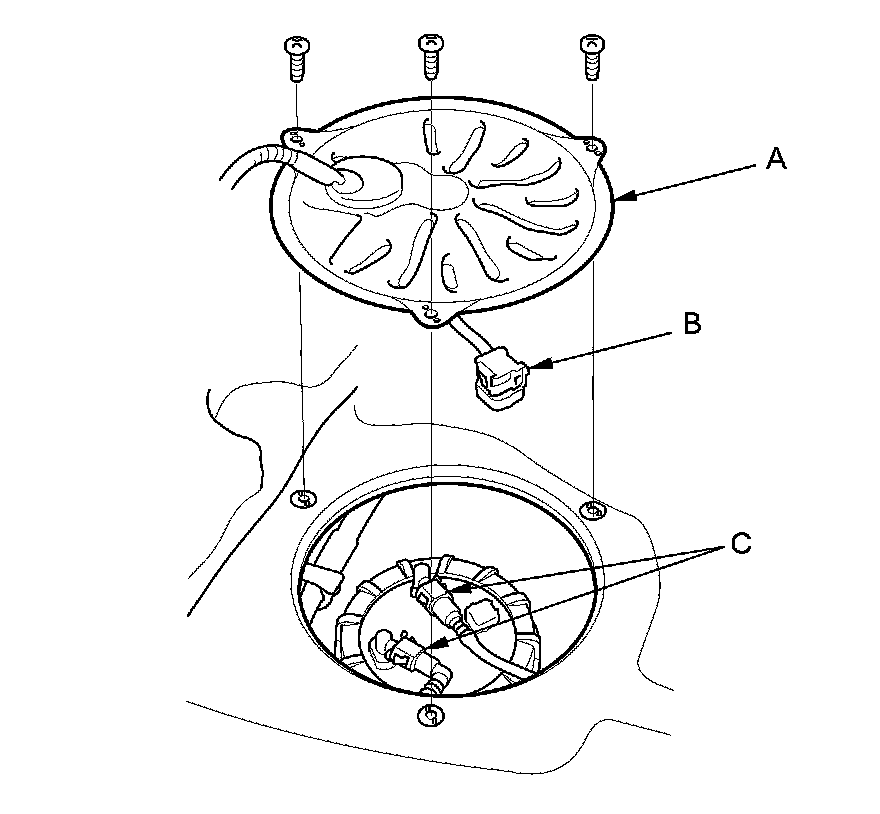 A
B
C