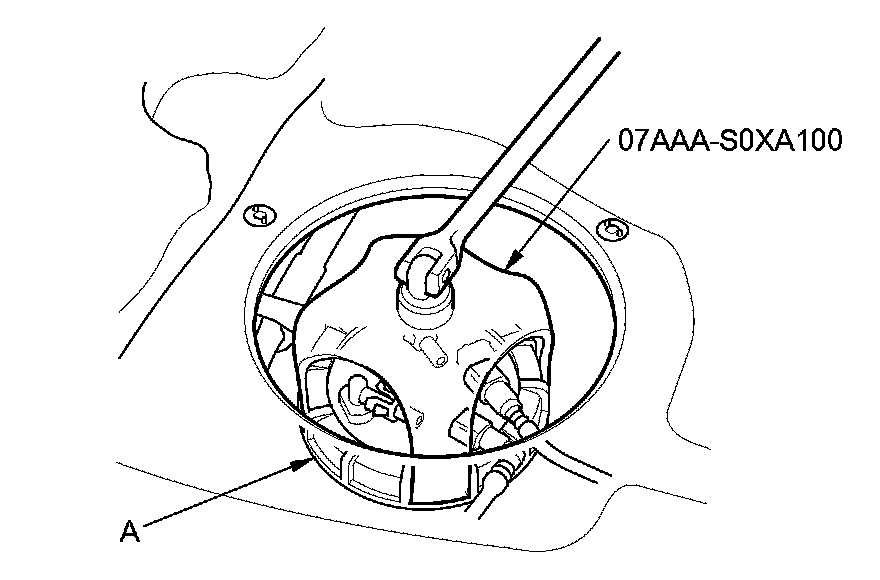 07AAA-S0XA100

A