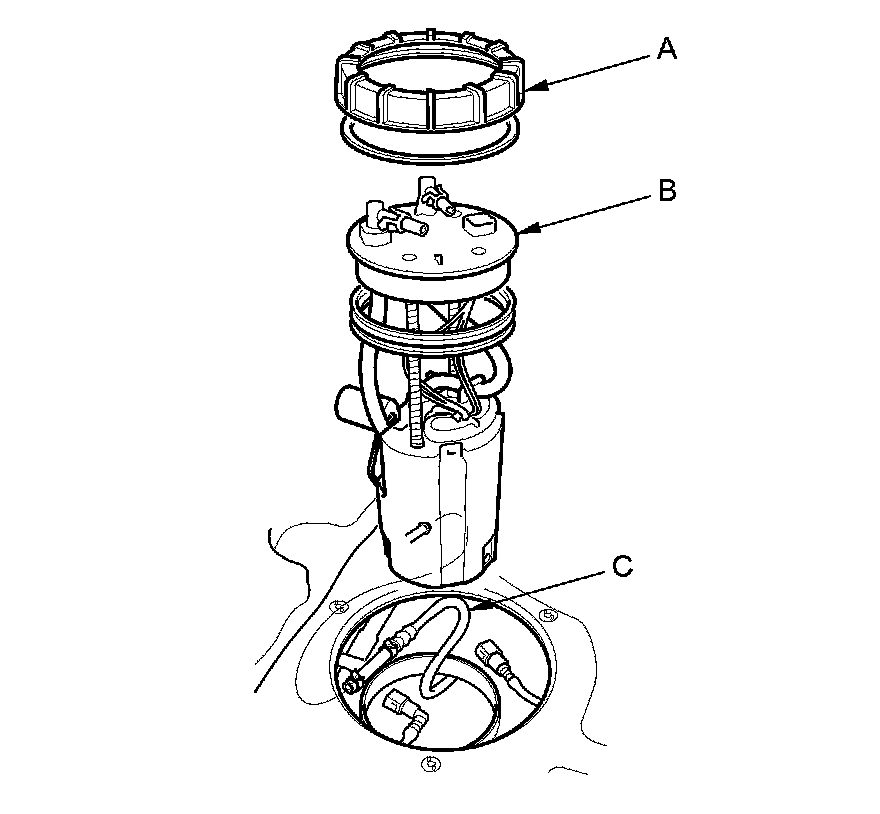 A

B

C