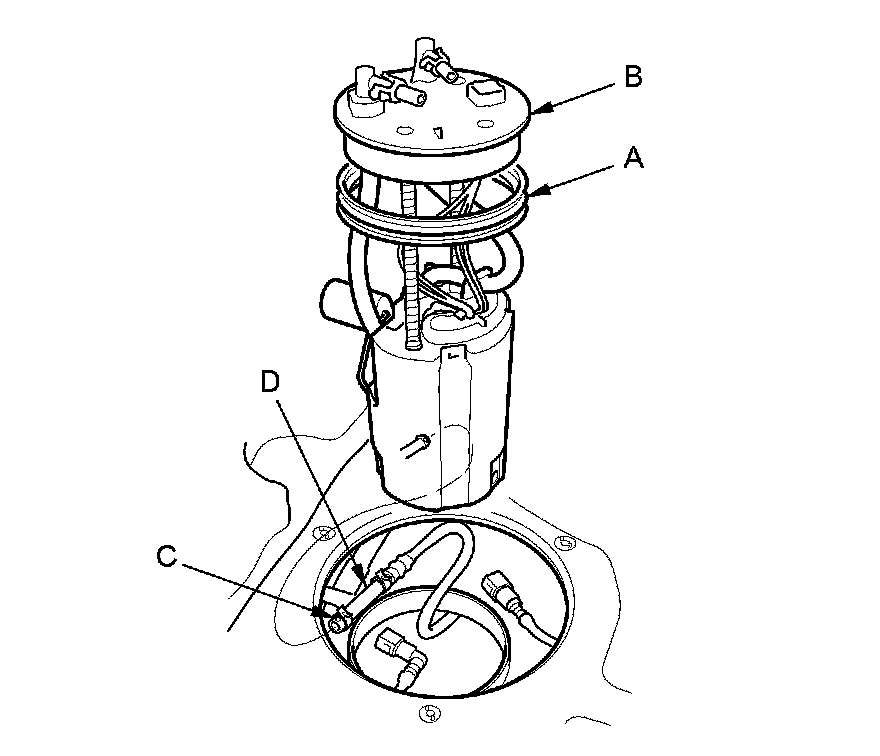 B
A
D
C