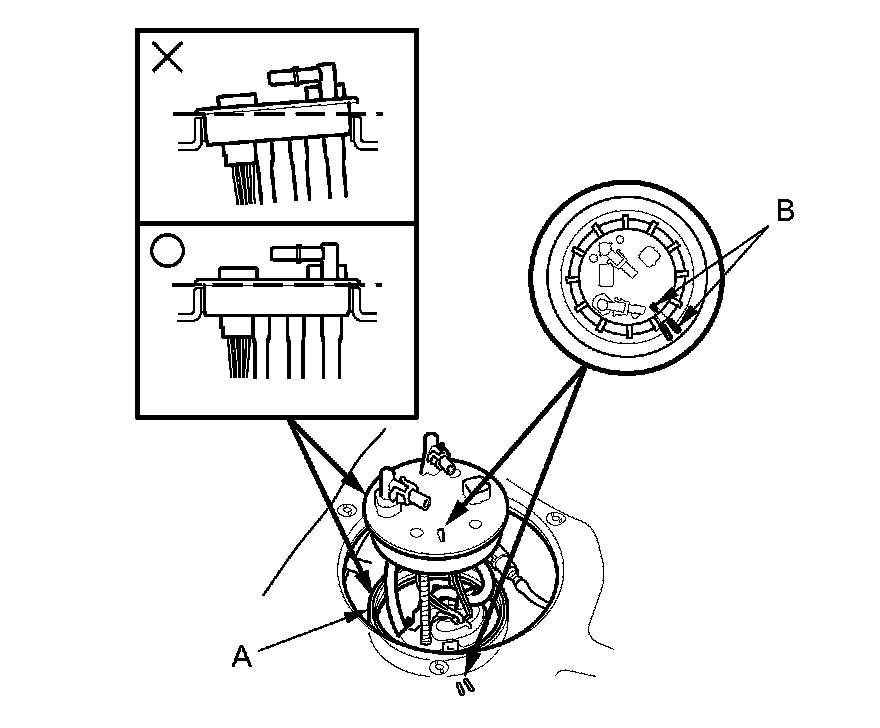 B

A