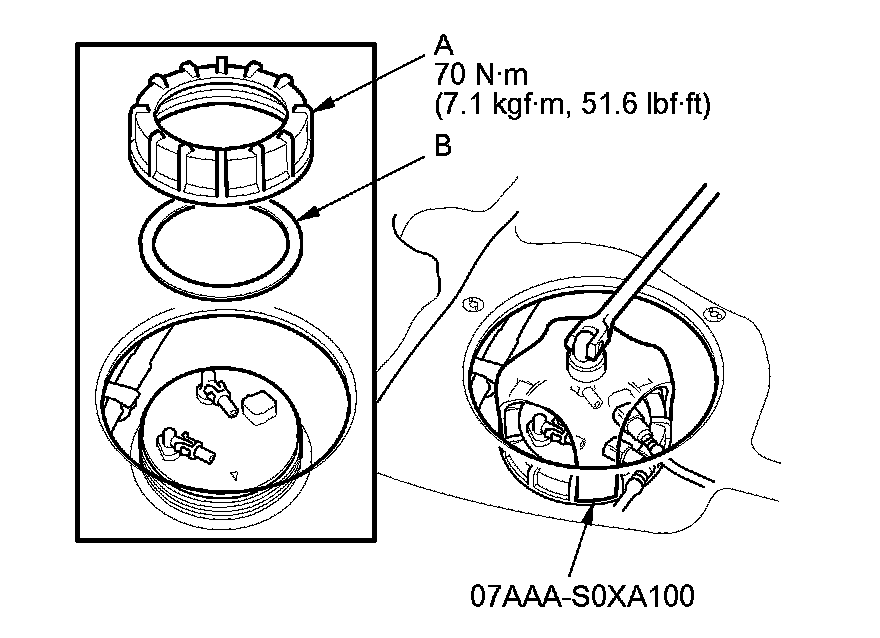 A
70 N·m
(7.1 kgf·m, 51.6 lbf·ft)
B

07AAA-S0XA100