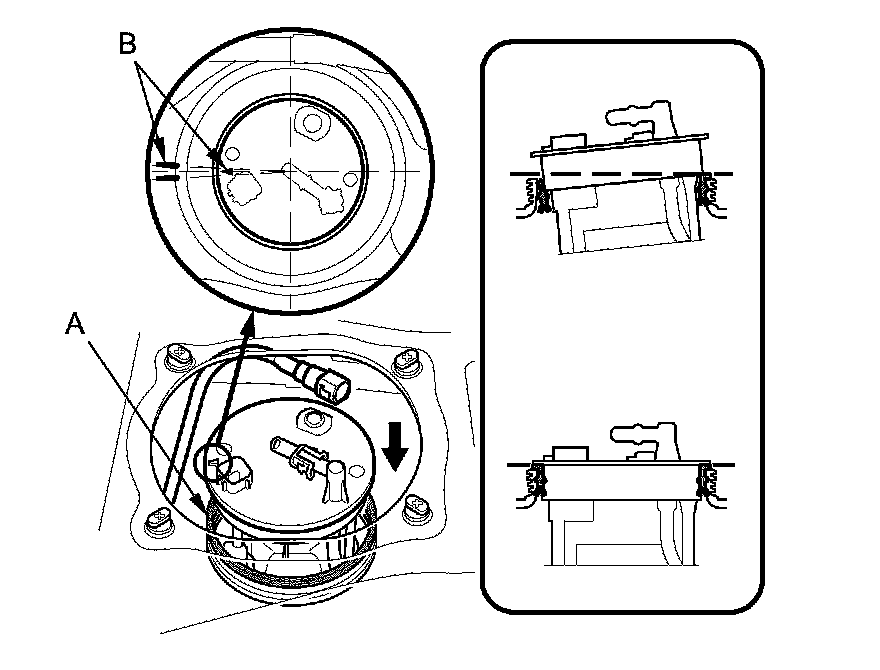 B

A