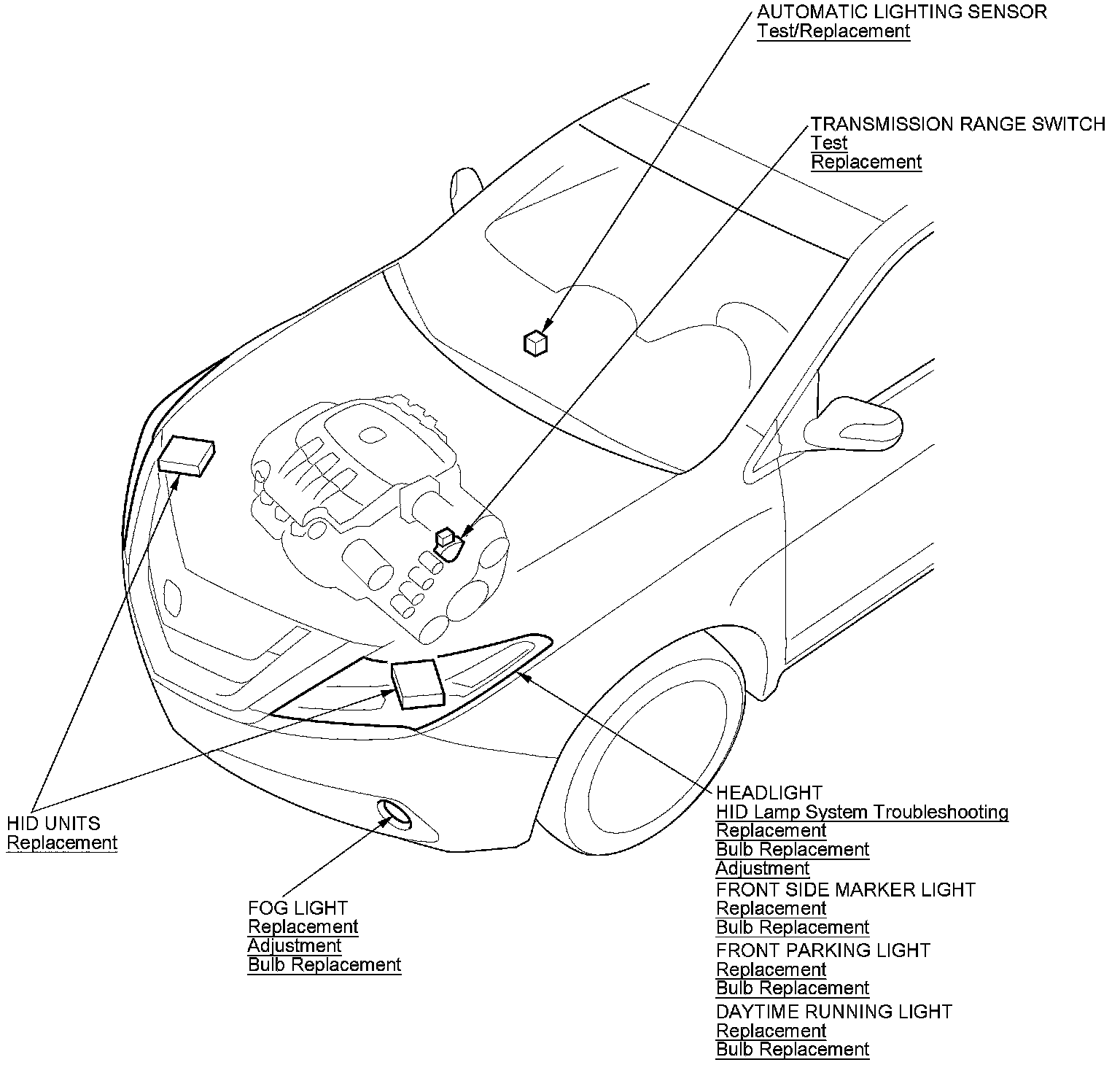 AUTOMATIC LIGHTING SENSOR
Test/Replacement

TRANSMISSION RANGE SWITCH
Test
Replacement

HID UNITS
Replacement

FOG LIGHT
Replacement
Adjustment
Bulb Replacement

HEADLIGHT
HID Lamp System Troubleshooting
Replacement
Bulb Replacement
Adjustment
FRONT SIDE MARKER LIGHT
Replacement
Bulb Replacement
FRONT PARKING LIGHT
Replacement
Bulb Replacement
DAYTIME RUNNING LIGHT
Replacement
Bulb Replacement