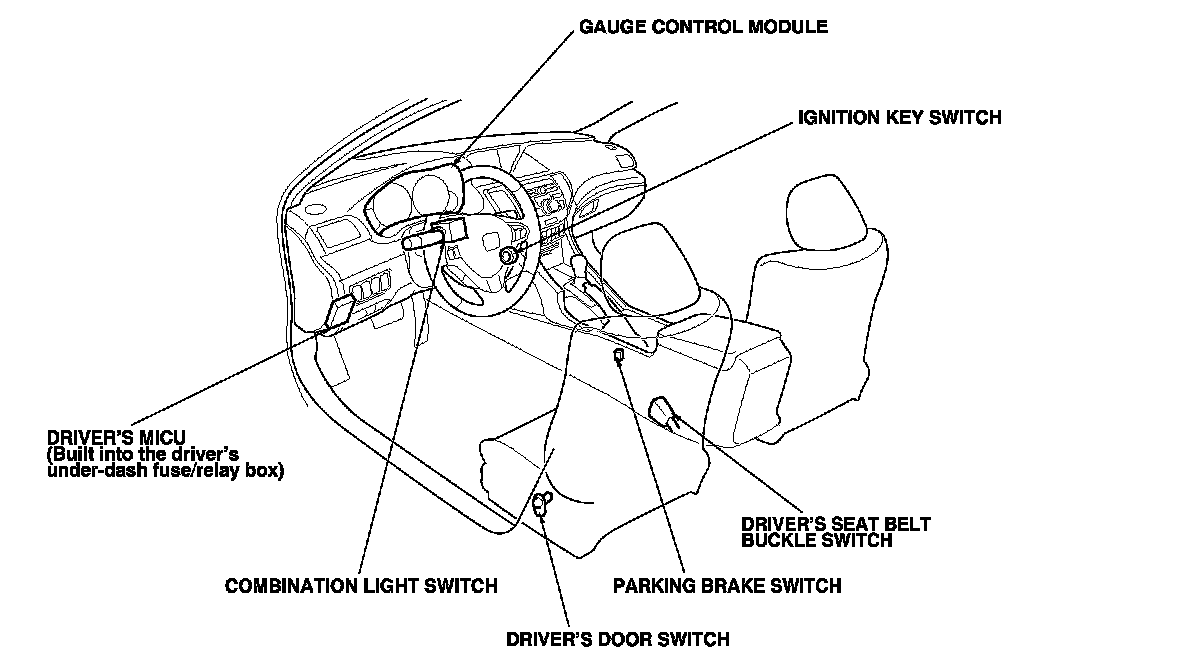 GAUGE CONTROL MODULE

IGNITION KEY SWITCH

DRIVER'S MICU
(Built into the driver's under-dash fuse/relay box)

DRIVER'S SEAT BELT BUCKLE SWITCH

COMBINATION LIGHT SWITCH

PARKING BRAKE SWITCH

DRIVER'S DOOR SWITCH