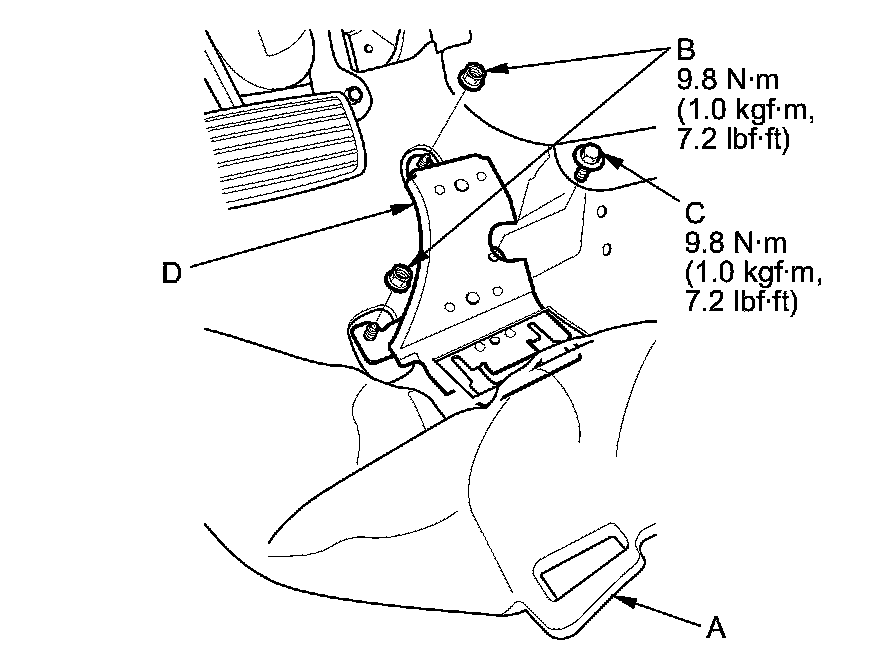 B
9.8 N·m
(1.0 kgf·m,
7.2 lbf·ft)

C
9.8 N·m
(1.0 kgf·m,
7.2 lbf·ft)

D

A