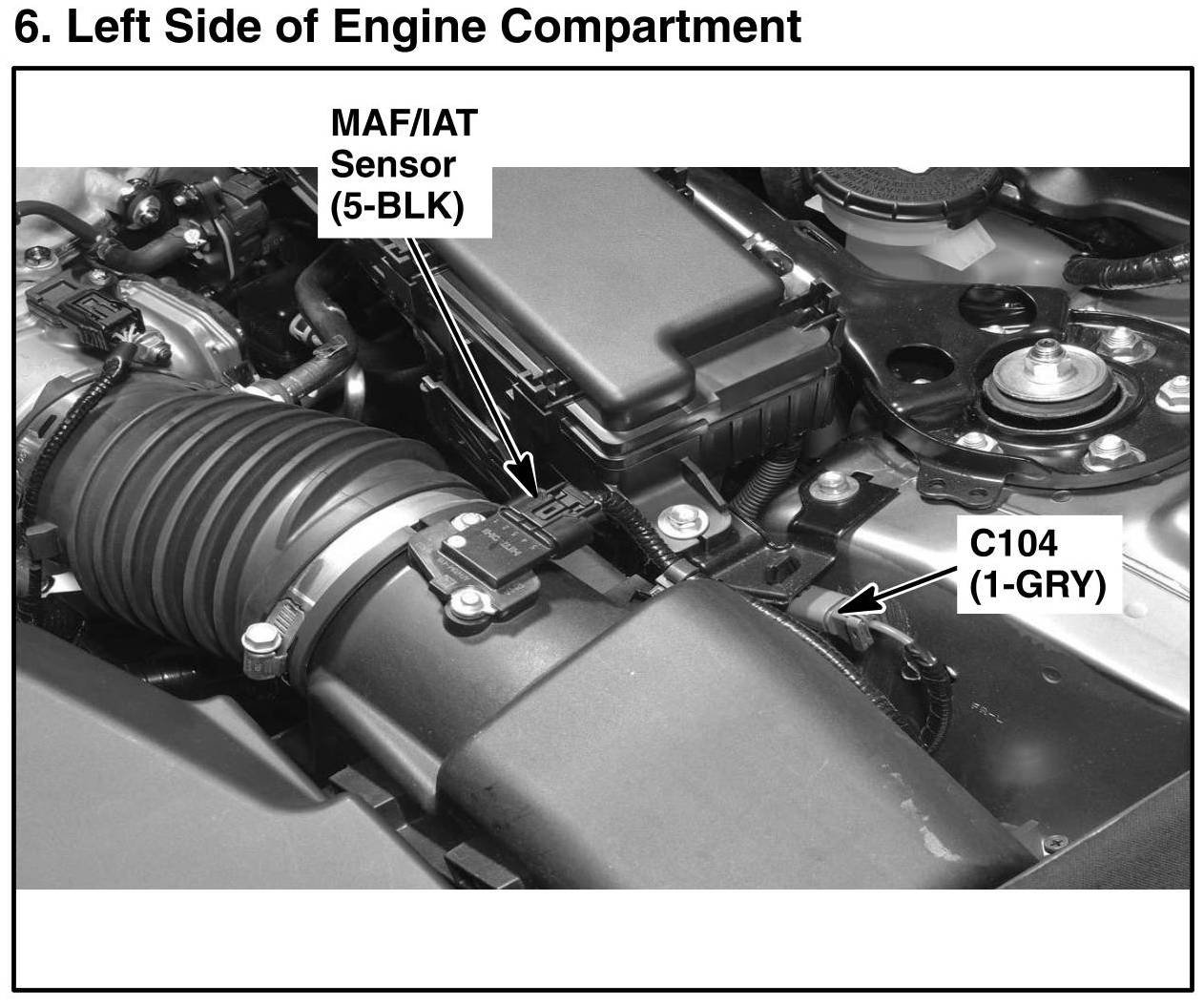 6. Left Side of Engine Compartment

MAF/IAT Sensor (5-BLK)

C104 (1-GRY)