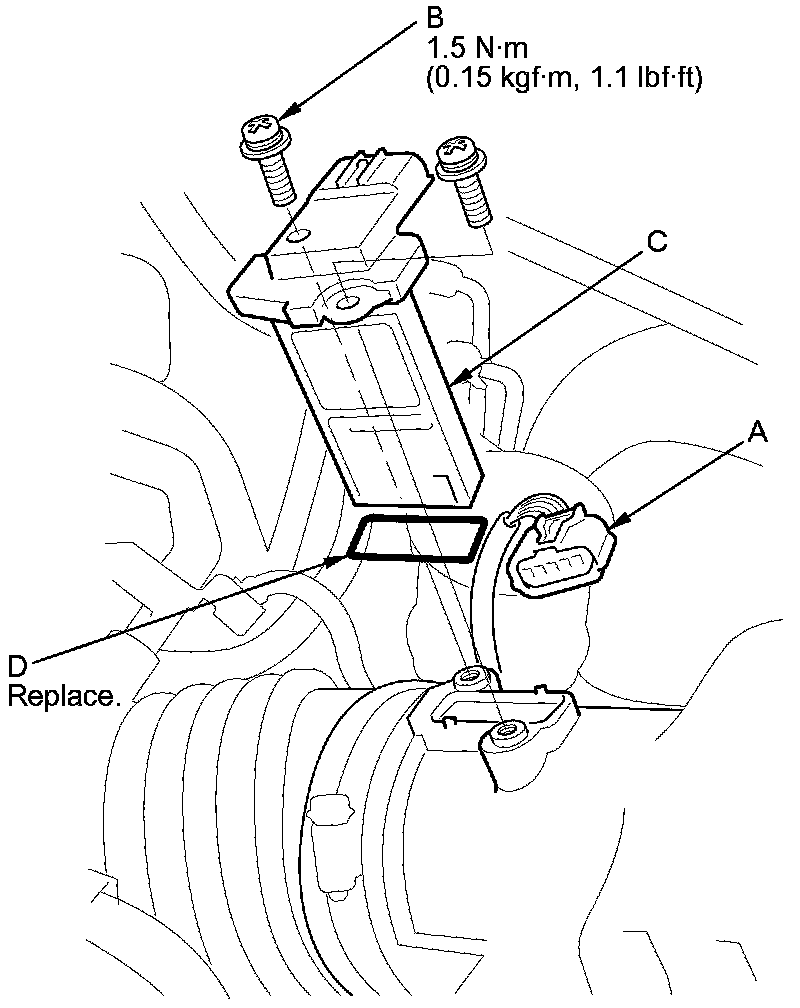 B
1.5 N·m
(0.15 kgf·m, 1.1 lbf·ft)

C

A

D
Replace.