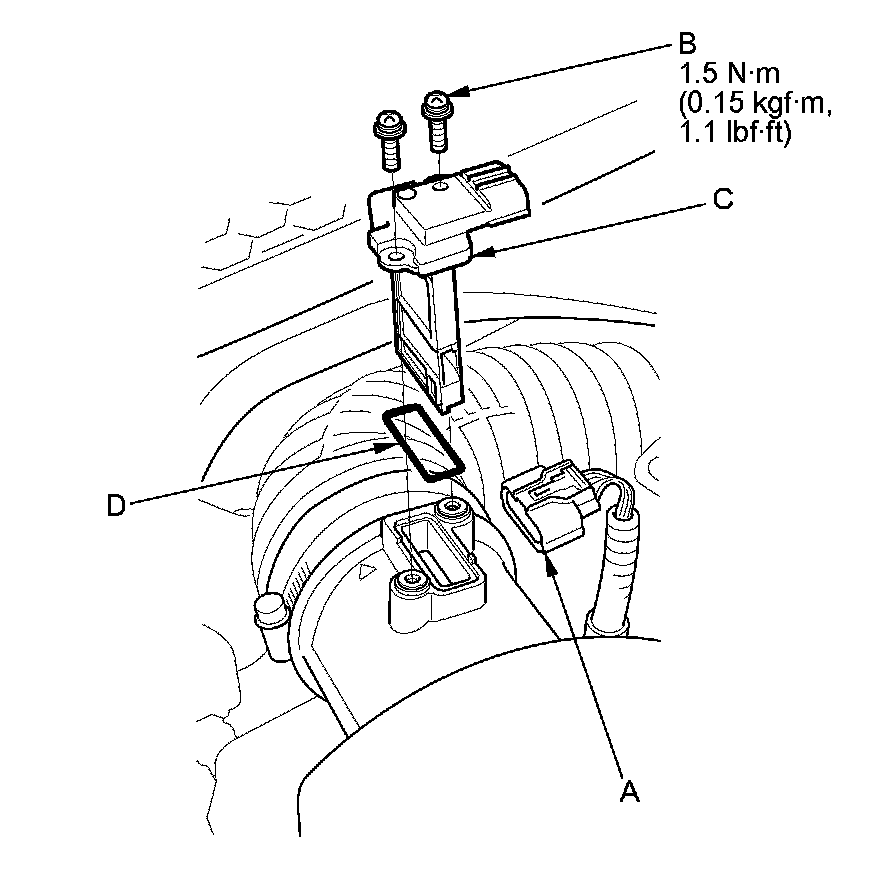 B
1.5 N·m
(0.15 kgf·m,
1.1 lbf·ft)

C

D

A