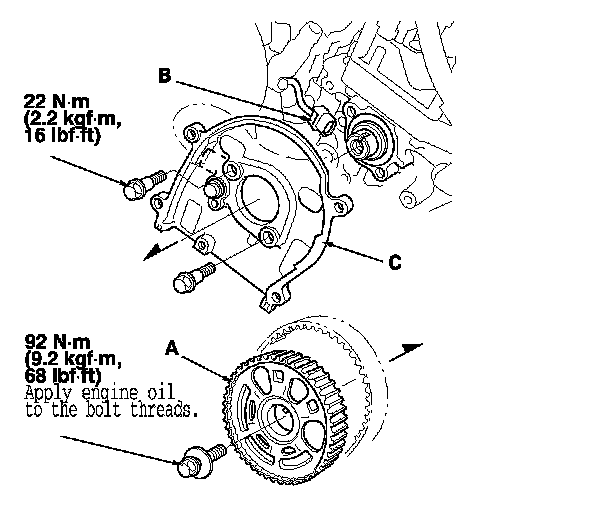 B

22 N·m
(2.2 kgf·m,
16 lbf·ft)

C

92 N·m
(9.2 kgf·m,
68 lbf·ft)
Apply engine oil to the bolt threads.

A