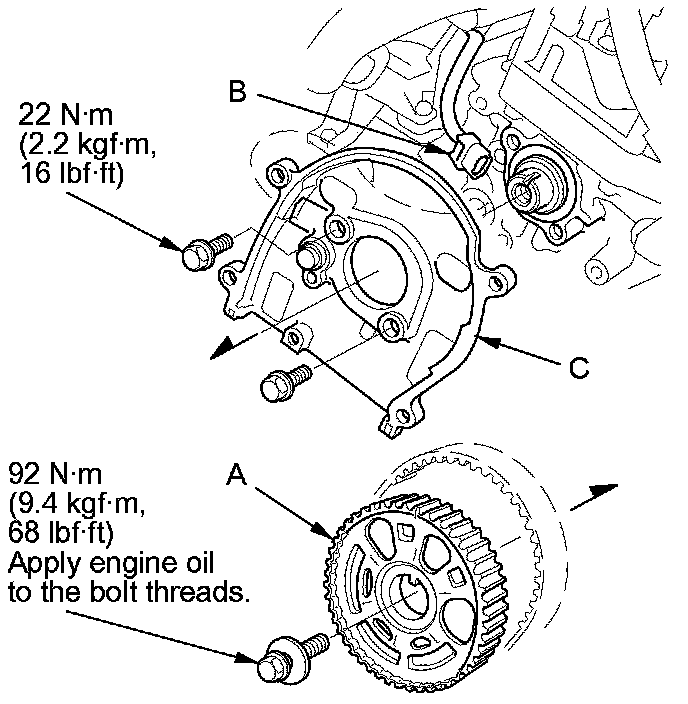 22 N·m
(2.2 kgf·m,
16 lbf·ft)

B

C

92 N·m
(9.4 kgf·m,
68 lbf·ft)
Apply engine oil to the bolt threads.

A