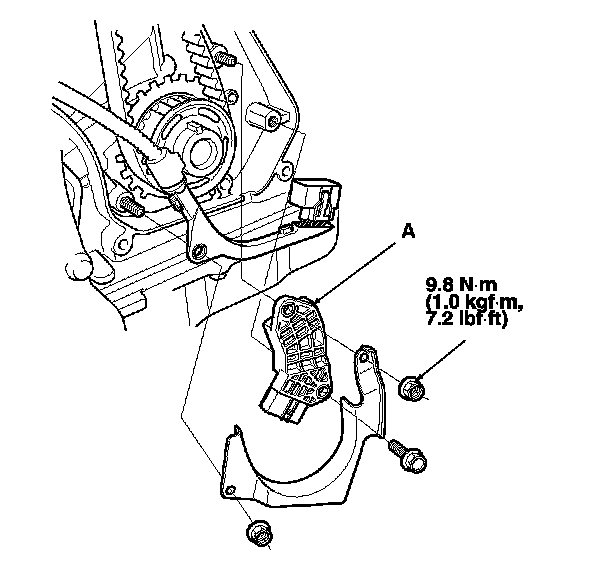 A

9.8 N·m
(1.0 kgf·m,
7.2 lbf·ft)