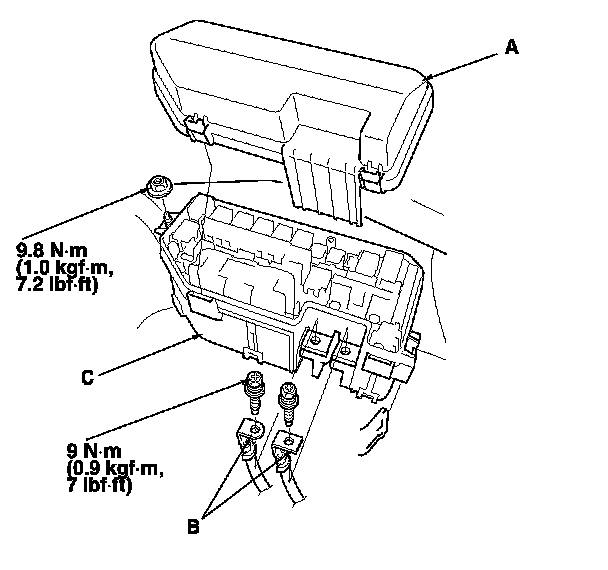 A

9.8 N·m
(1.0 kgf·m,
7.2 lbf·ft)

C

9 N·m
(0.9 kgf·m,
7 lbf·ft)

B