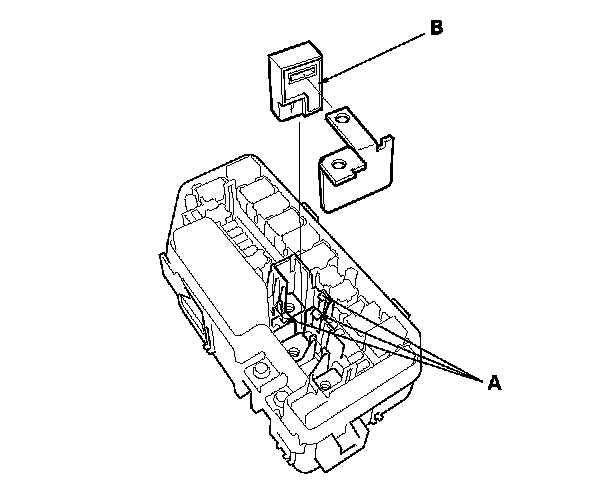 B
A