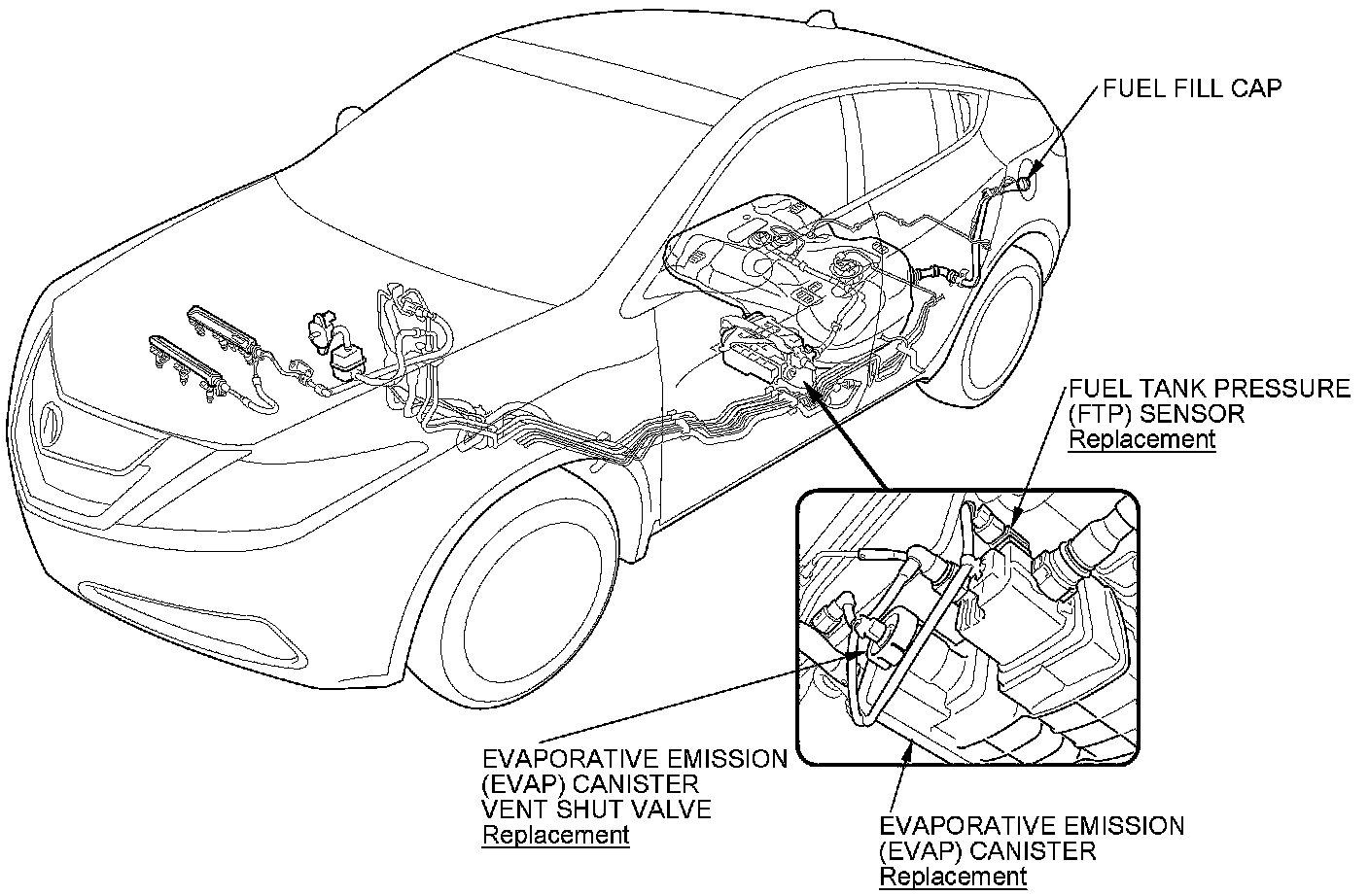 FUEL FILL CAP

FUEL TANK PRESSURE (FTP) SENSOR
Replacement

EVAPORATIVE EMISSION (EVAP) CANISTER VENT SHUT VALVE
Replacement

EVAPORATIVE EMISSION (EVAP) CANISTER
Replacement