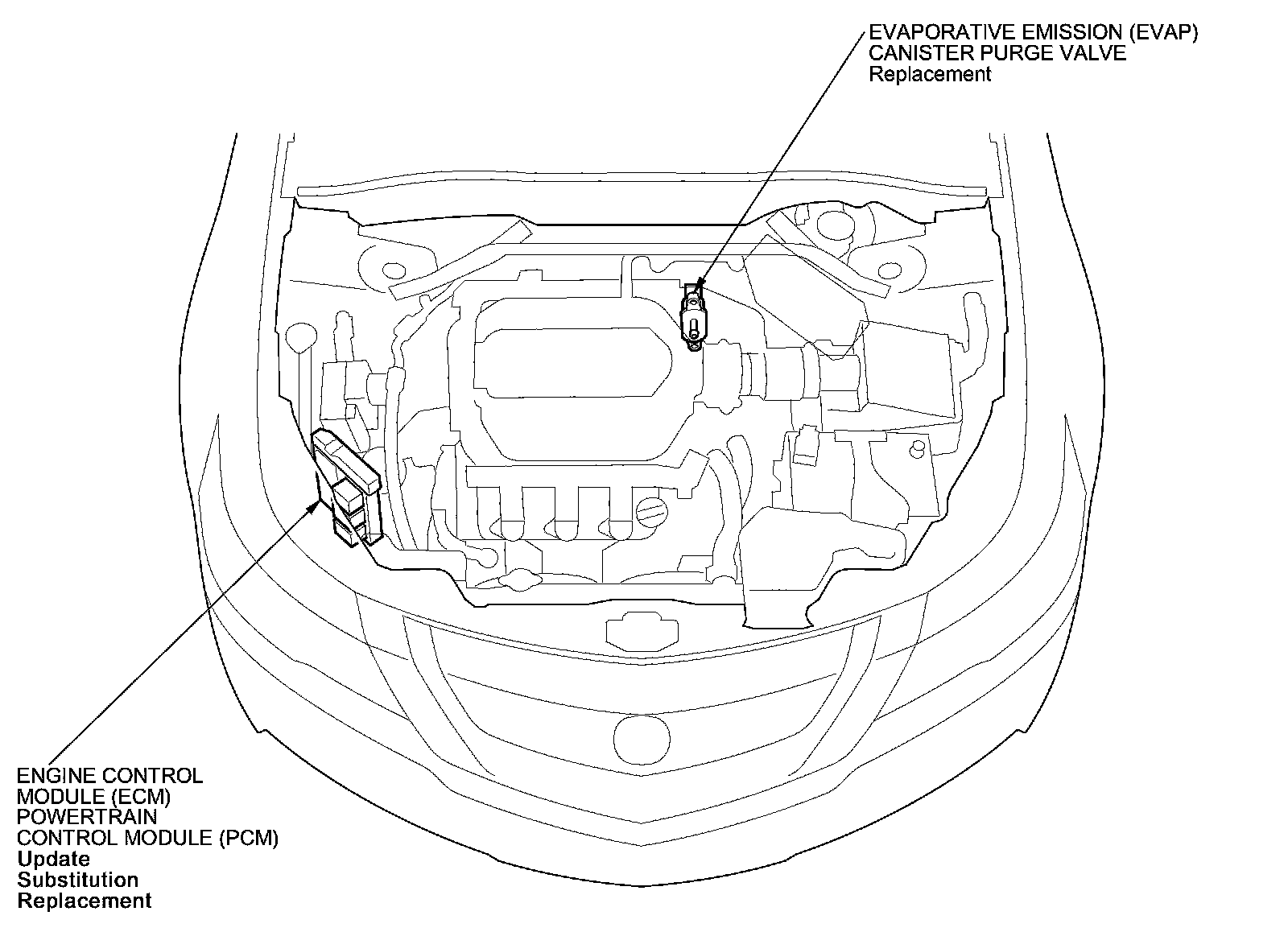 EVAPORATIVE EMISSION (EVAP)
CANISTER PURGE VALVE
Replacement

ENGINE CONTROL
MODULE (ECM)
POWERTRAIN
CONTROL MODULE (PCM)
Update
Substitution
Replacement