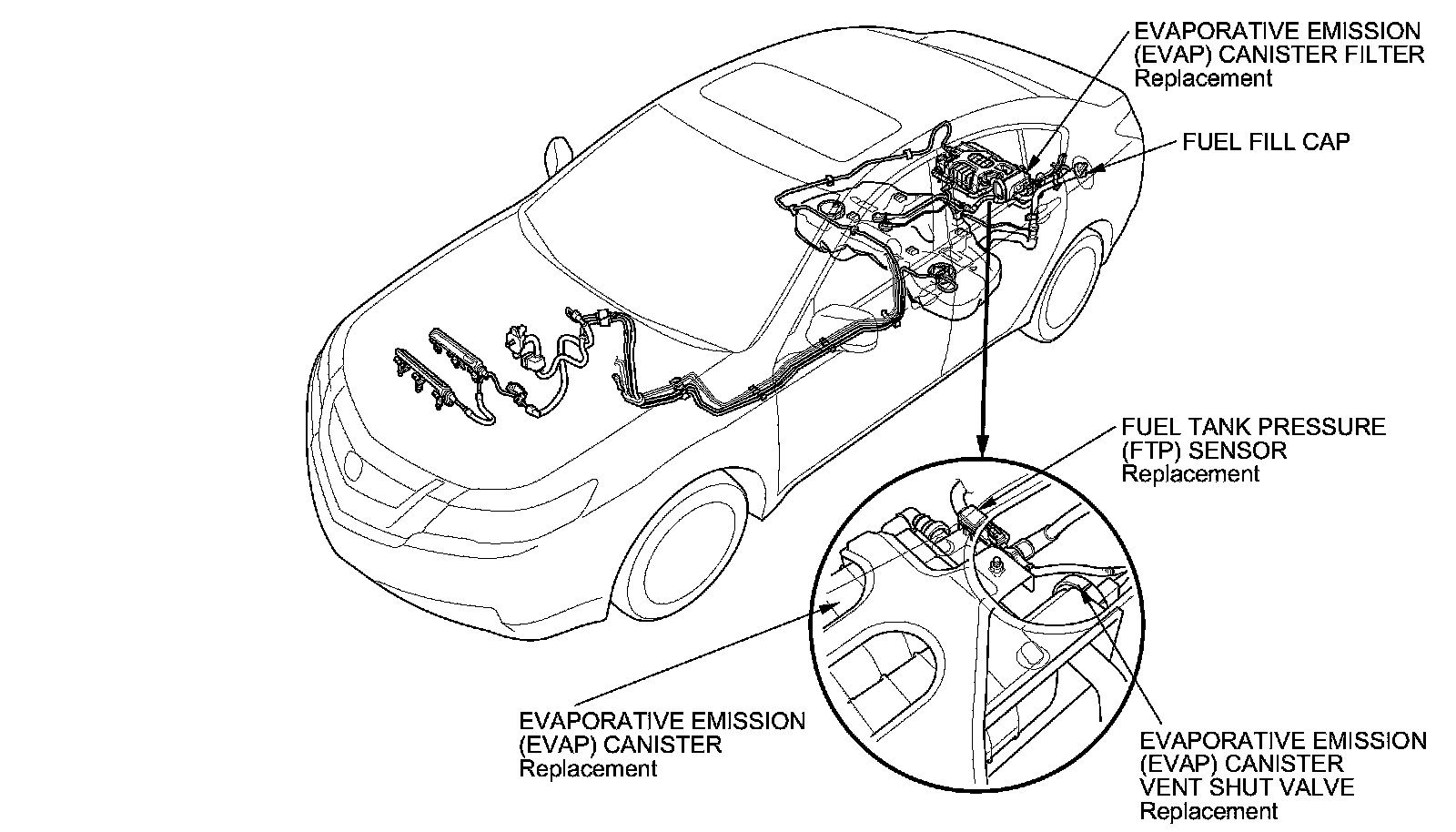 EVAPORATIVE EMISSION (EVAP) CANISTER FILTER
Replacement

FUEL FILL CAP

FUEL TANK PRESSURE (FTP) SENSOR
Replacement

EVAPORATIVE EMISSION (EVAP) CANISTER
Replacement

EVAPORATIVE EMISSION (EVAP) CANISTER VENT SHUT VALVE
Replacement