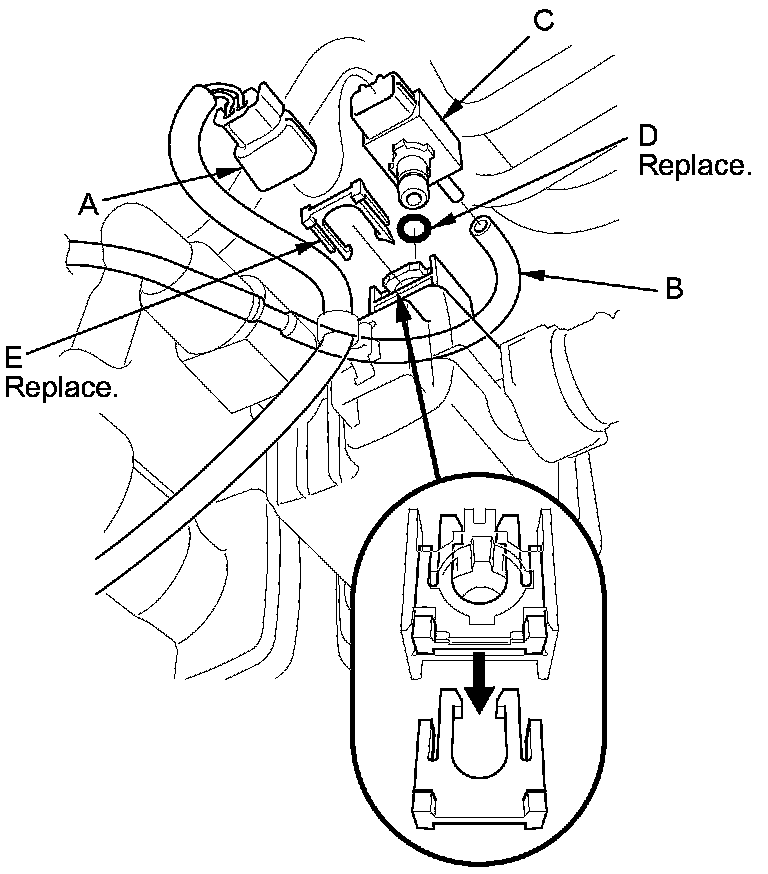 C

D
Replace.

A

B

E
Replace.