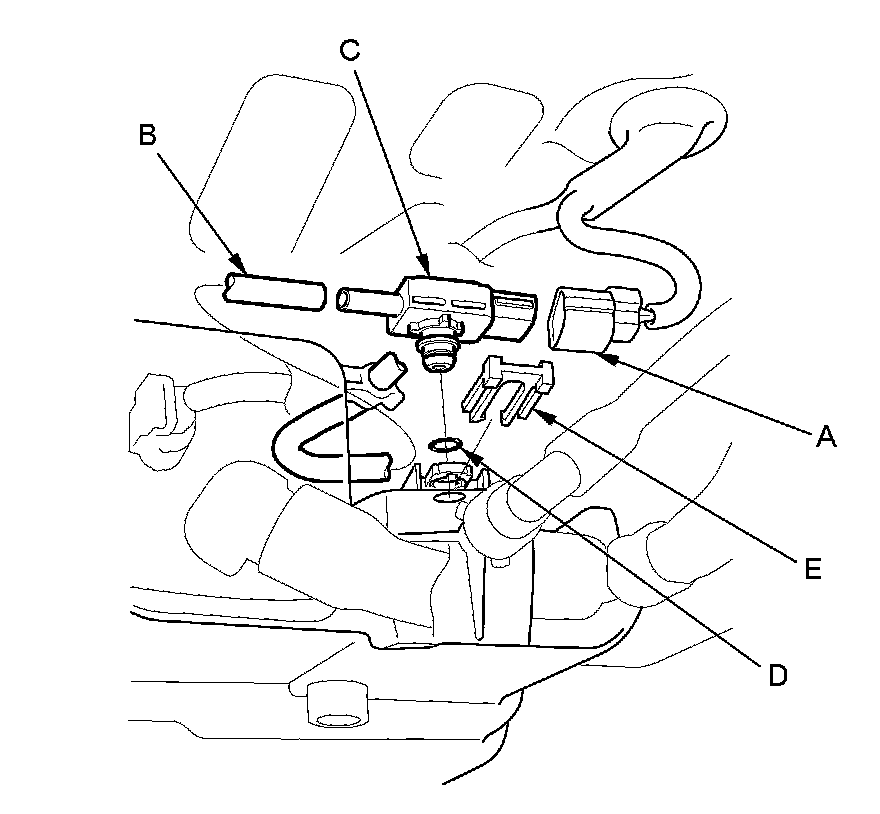 C
B
A
E
D