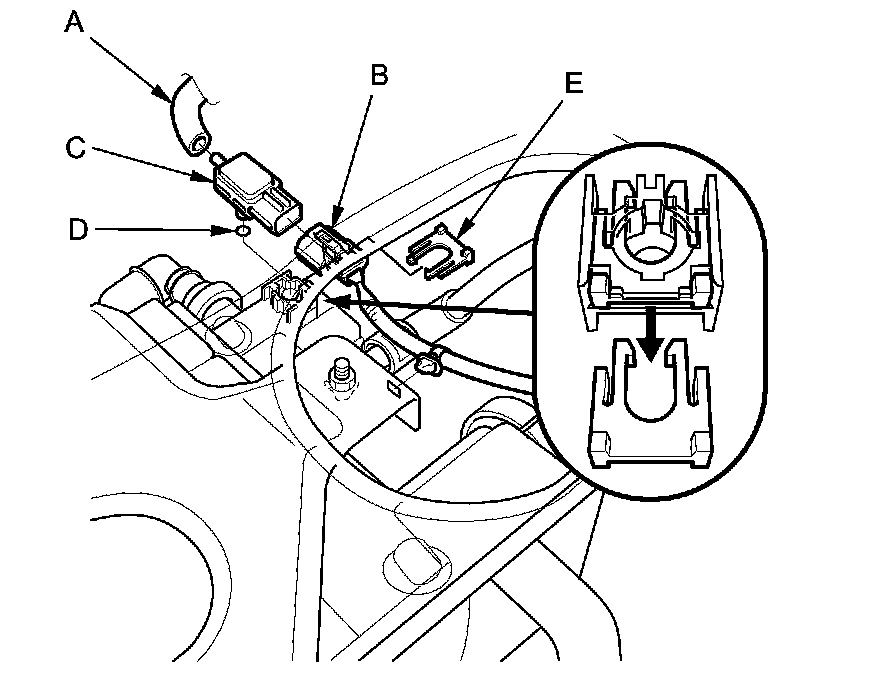 A
B
E
C
D